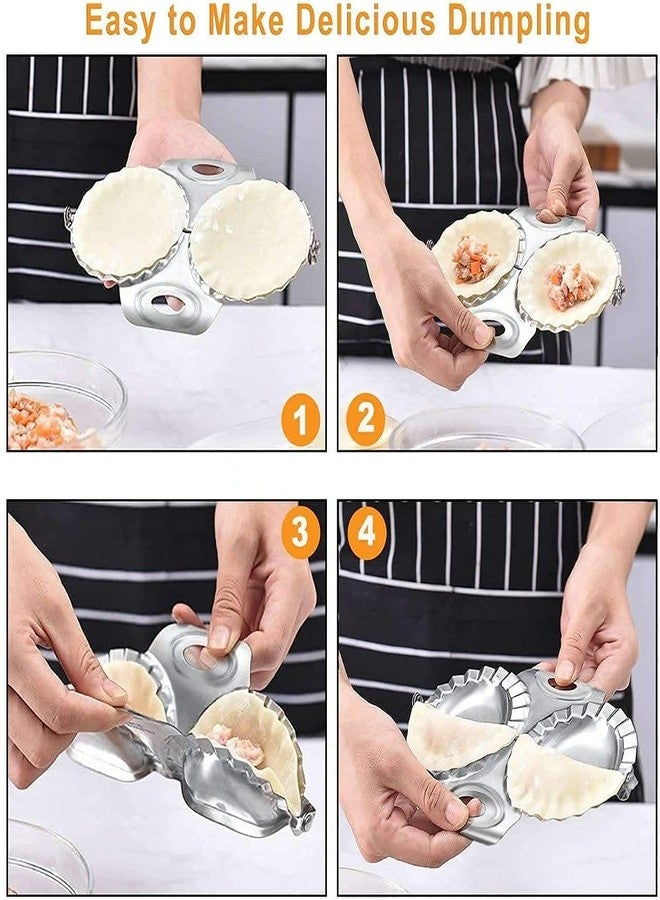 Easy to Make Delicious Dumpling

1

2

3

4