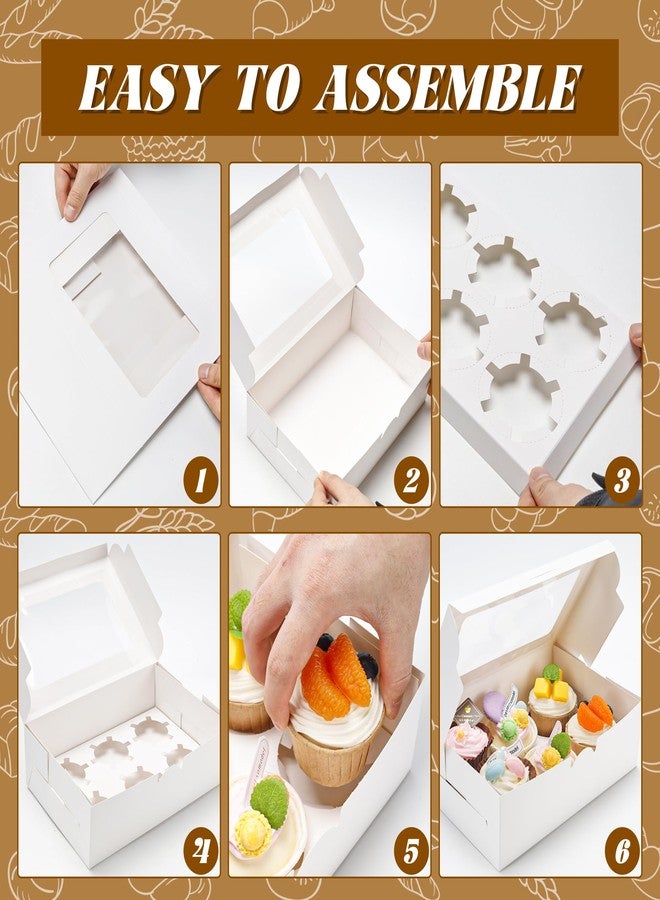 EASY TO ASSEMBLE

1

2

3

4

5

6