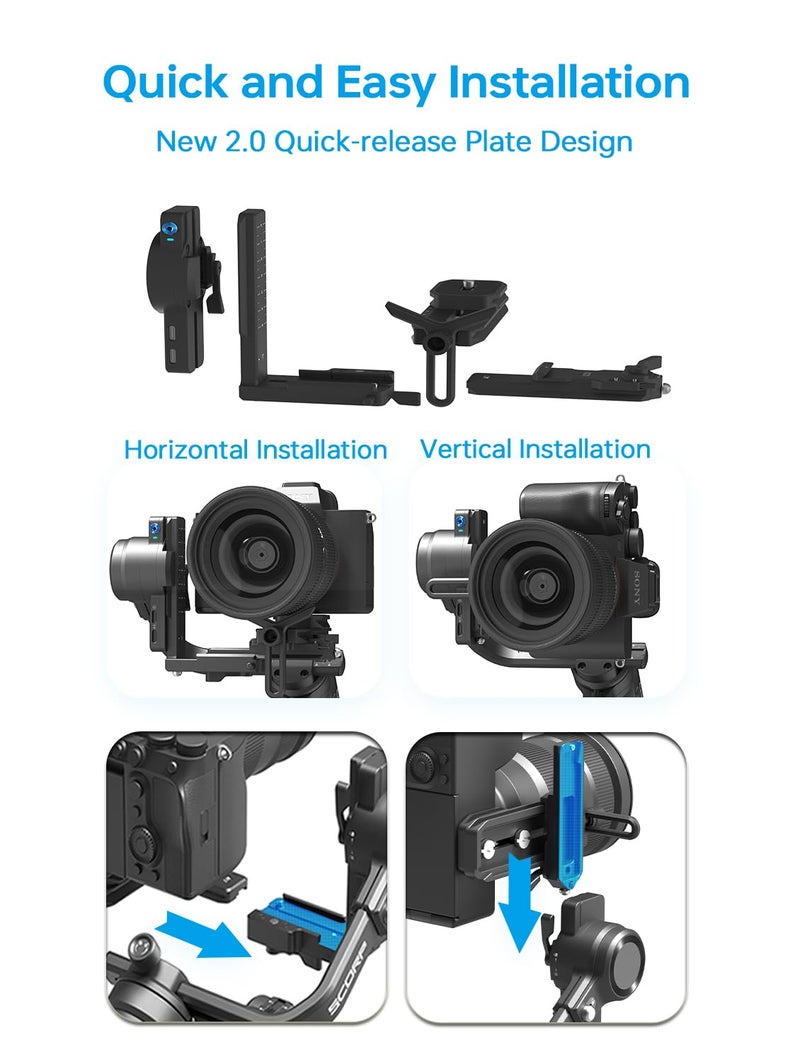 Quick and Easy Installation

New 2.0 Quick-release Plate Design

Horizontal Installation

Vertical Installation

SONY

SCORP