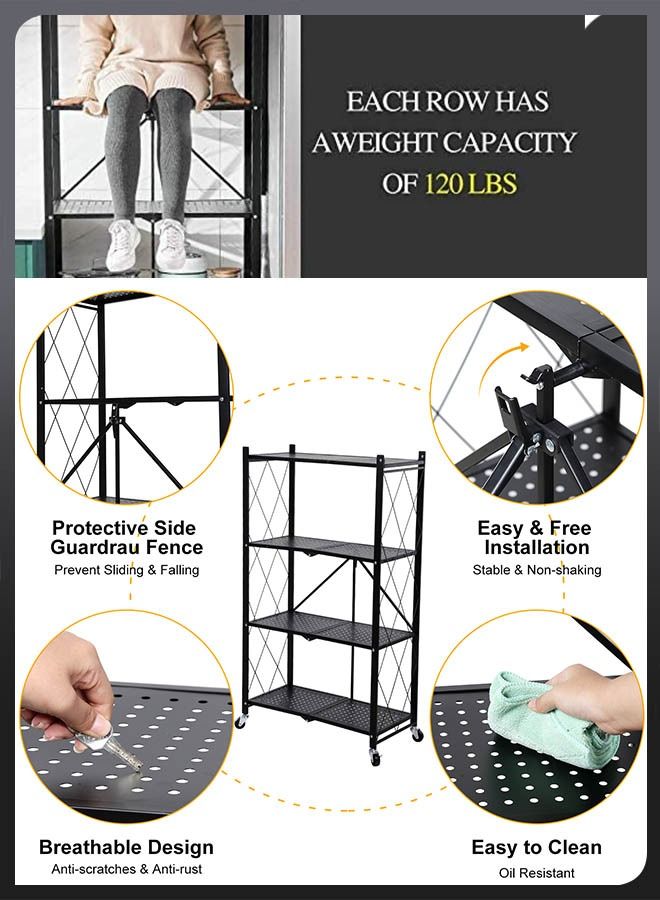 EACH ROW HAS AWEIGHT CAPACITY OF 120 LBS

Protective Side Guardrau Fence
Prevent Sliding & Falling

Easy & Free Installation
Stable & Non-shaking

Breathable Design
Anti-scratches & Anti-rust

Easy to Clean
Oil Resistant