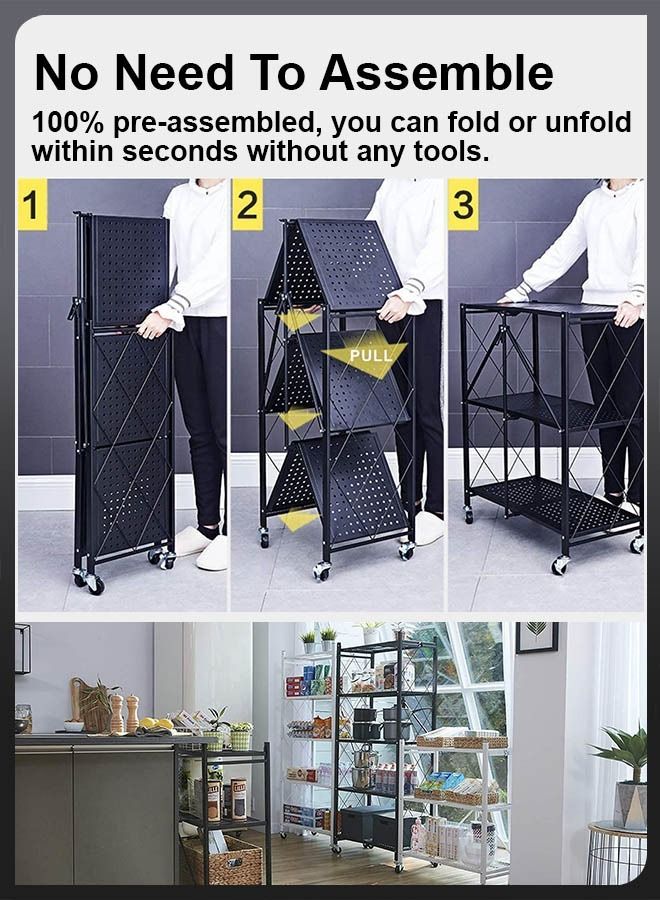 No Need To Assemble

100% pre-assembled, you can fold or unfold within seconds without any tools.

1

2

PULL

3