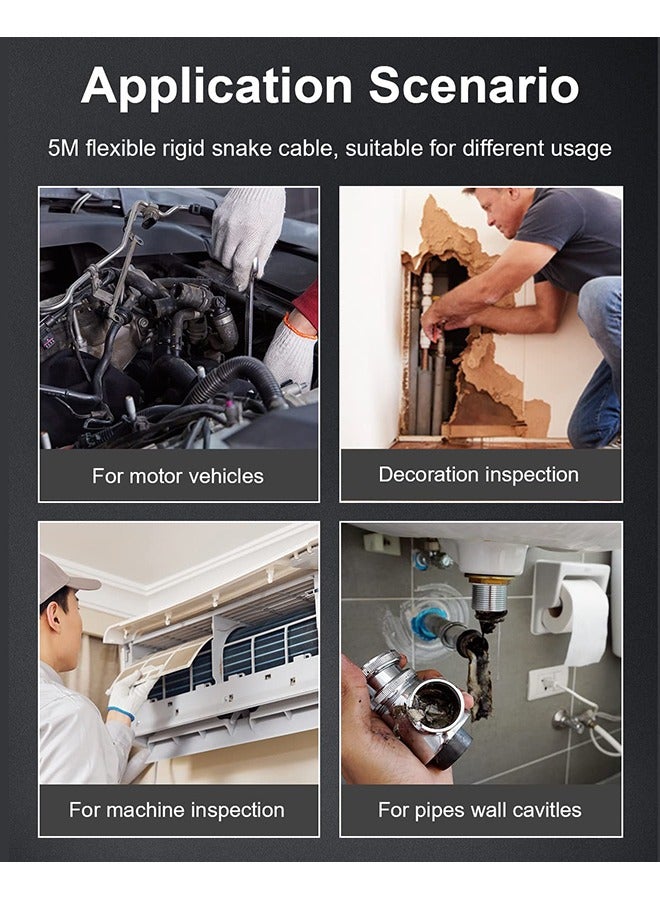 Application Scenario

5M flexible rigid snake cable, suitable for different usage

For motor vehicles

Decoration inspection

For machine inspection

For pipes wall cavitles