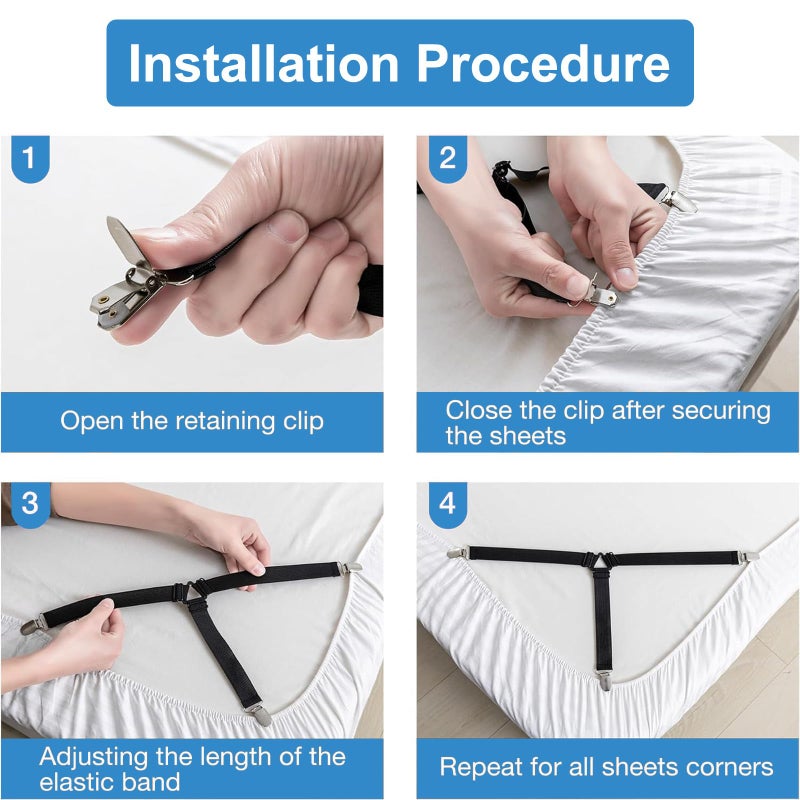 Installation Procedure

1

Open the retaining clip

2

Close the clip after securing the sheets

3

Adjusting the length of the elastic band

4

Repeat for all sheets corners