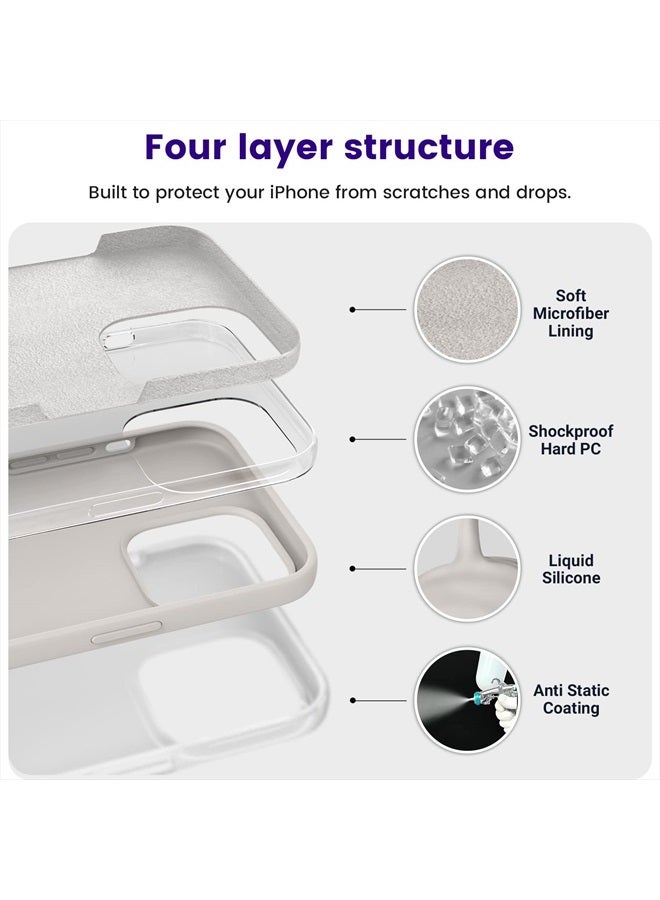 Four layer structure

Built to protect your iPhone from scratches and drops.

Soft Microfiber Lining

Shockproof Hard PC

Liquid Silicone

Anti Static Coating