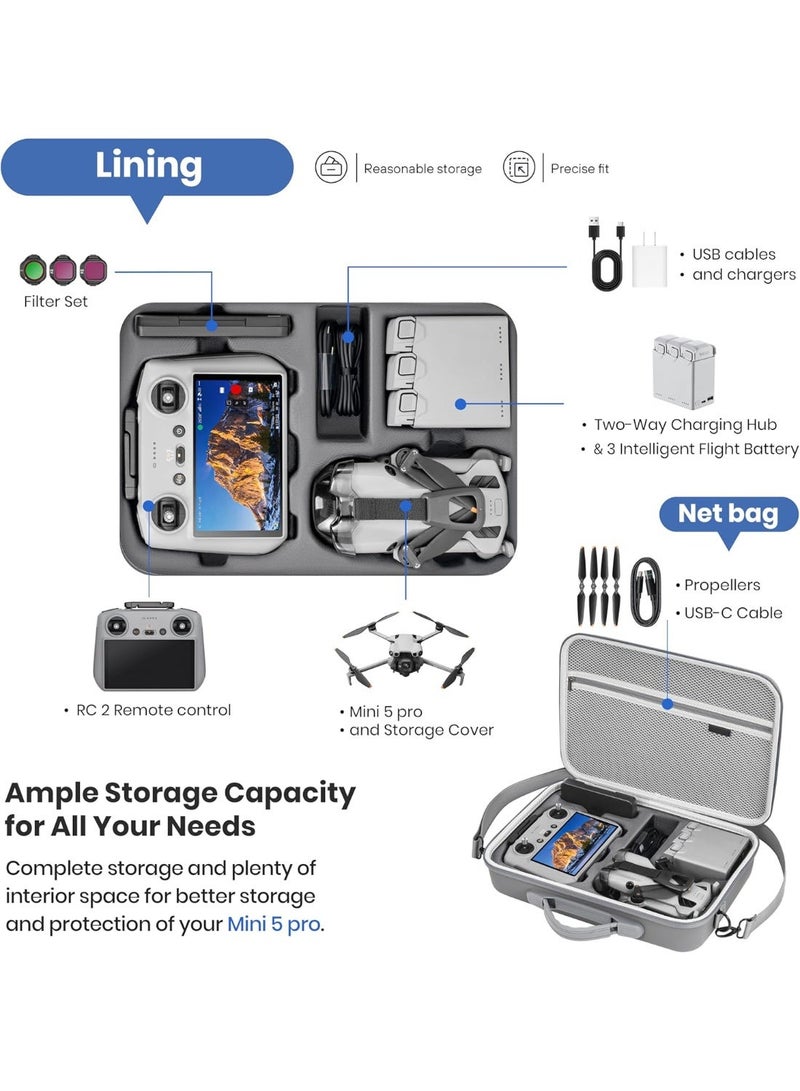 Lining

Reasonable storage

Precise fit

Filter Set

• USB cables
• and chargers

• Two-Way Charging Hub
• & 3 Intelligent Flight Battery

Net bag

• Propellers
• USB-C Cable

• RC 2 Remote control

• Mini 5 pro
• and Storage Cover

Ample Storage Capacity for All Your Needs

Complete storage and plenty of interior space for better storage and protection of your Mini 5 pro.