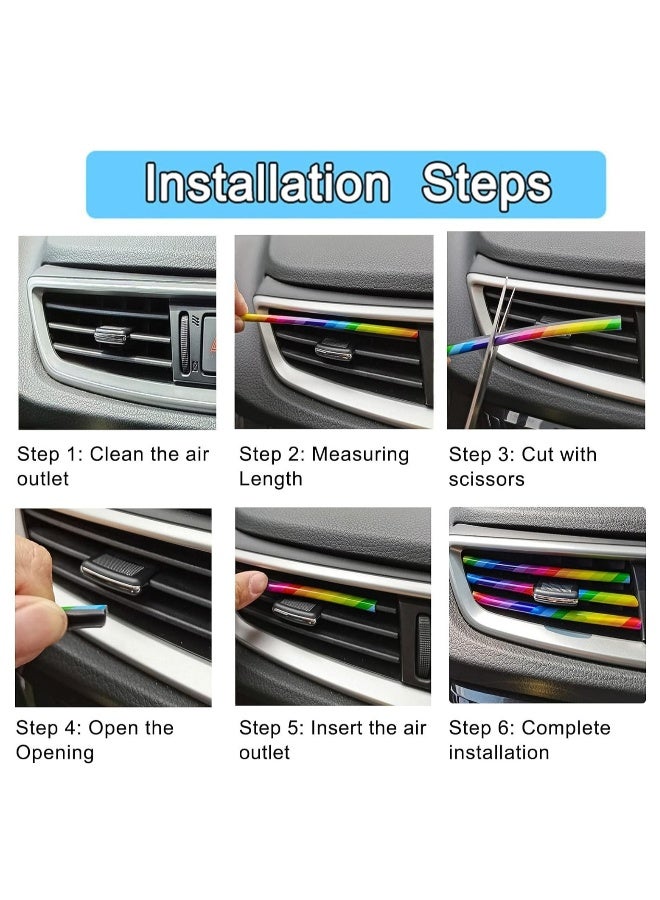 Installation Steps

Step 1: Clean the air outlet

Step 2: Measuring Length

Step 3: Cut with scissors

Step 4: Open the Opening

Step 5: Insert the air outlet

Step 6: Complete installation