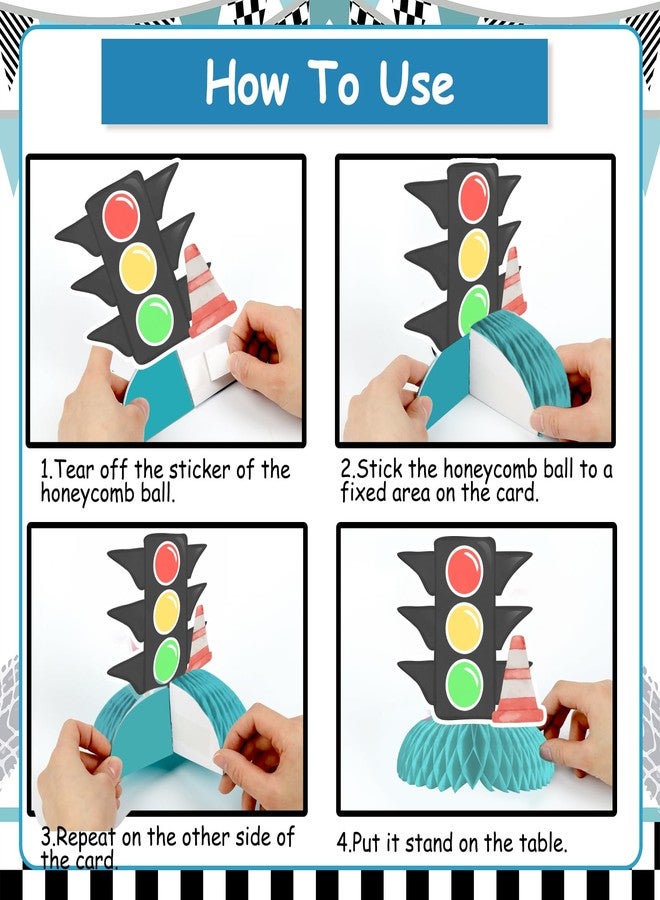 How To Use

1.Tear off the sticker of the honeycomb ball.

2.Stick the honeycomb ball to a fixed area on the card.

3.Repeat on the other side of the card.

4.Put it stand on the table.