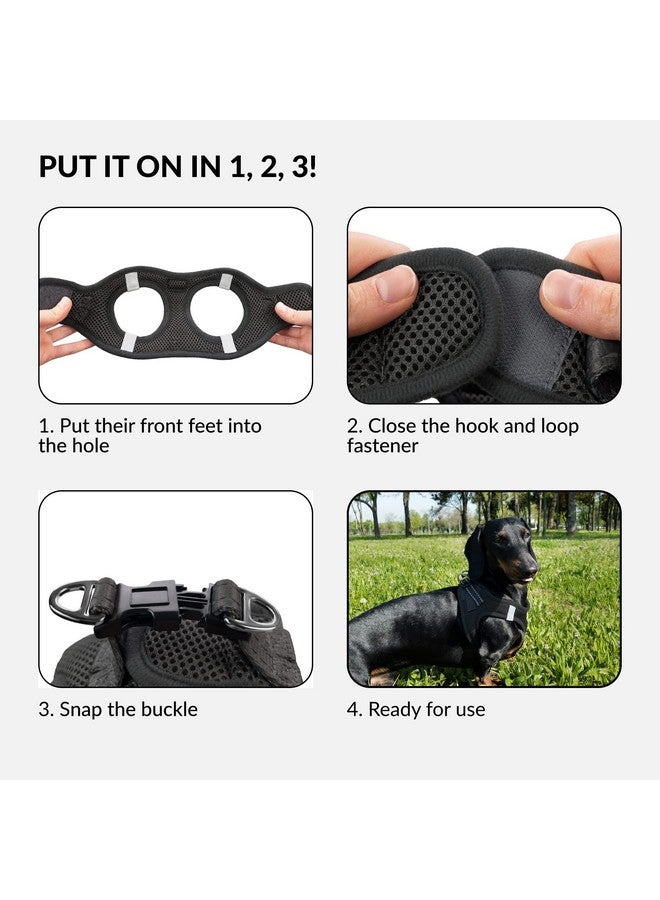 PUT IT ON IN 1, 2, 3!

1. Put their front feet into the hole

2. Close the hook and loop fastener

3. Snap the buckle

4. Ready for use