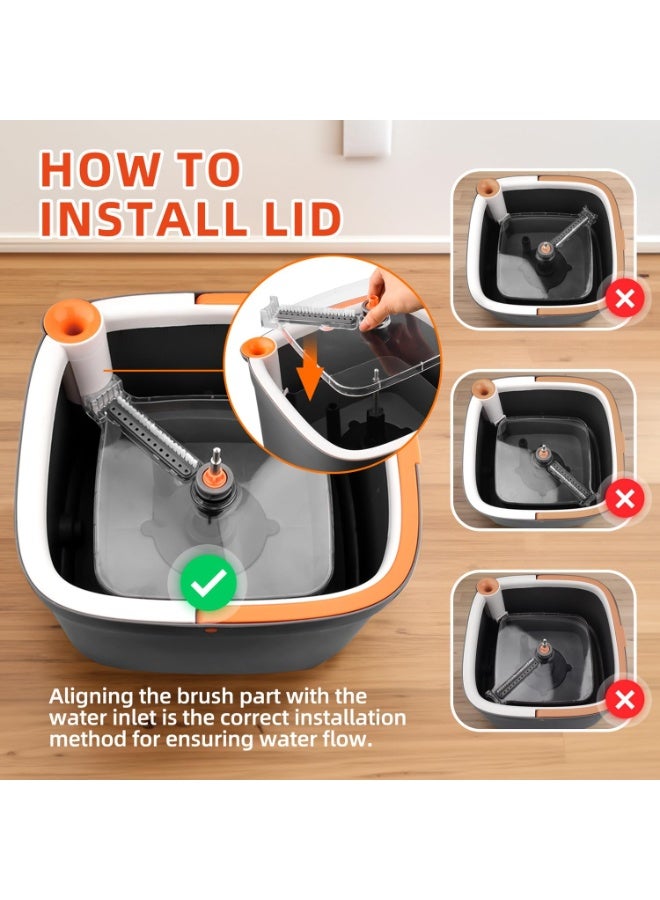 HOW TO INSTALL LID

Aligning the brush part with the water inlet is the correct installation method for ensuring water flow.