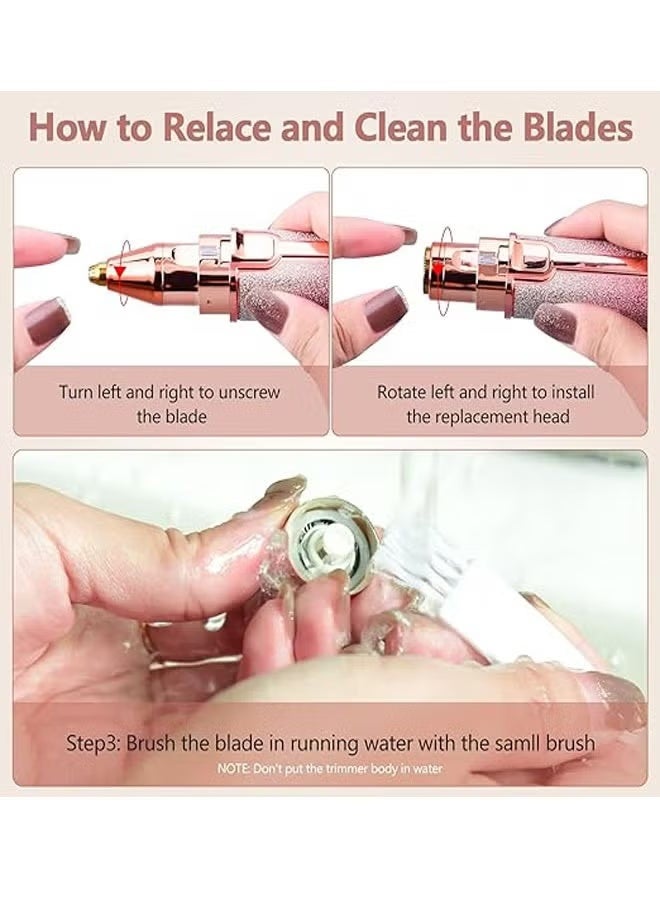 How to Relace and Clean the Blades

Turn left and right to unscrew the blade

Rotate left and right to install the replacement head

Step3: Brush the blade in running water with the samll brush

NOTE: Don't put the trimmer body in water