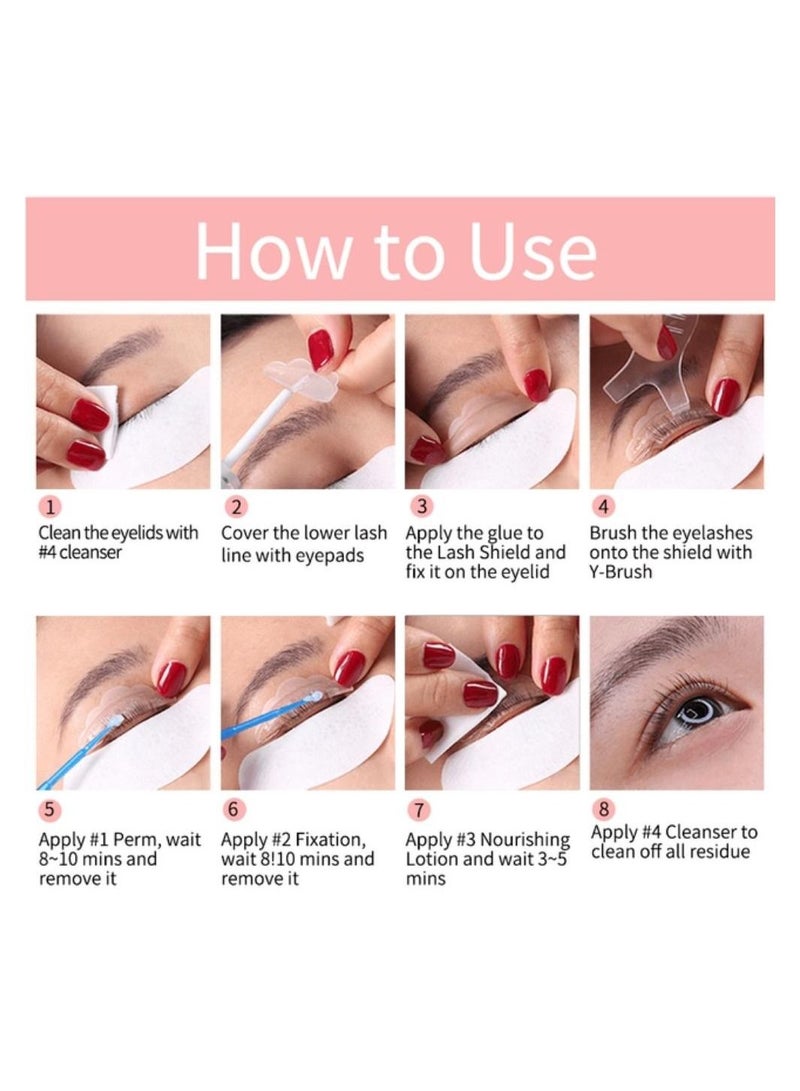 How to Use

1
Clean the eyelids with #4 cleanser

2
Cover the lower lash line with eyepads

3
Apply the glue to the Lash Shield and fix it on the eyelid

4
Brush the eyelashes onto the shield with Y-Brush

5
Apply #1 Perm, wait 8~10 mins and remove it

6
Apply #2 Fixation, wait 8!10 mins and remove it

7
Apply #3 Nourishing Lotion and wait 3~5 mins

8
Apply #4 Cleanser to clean off all residue