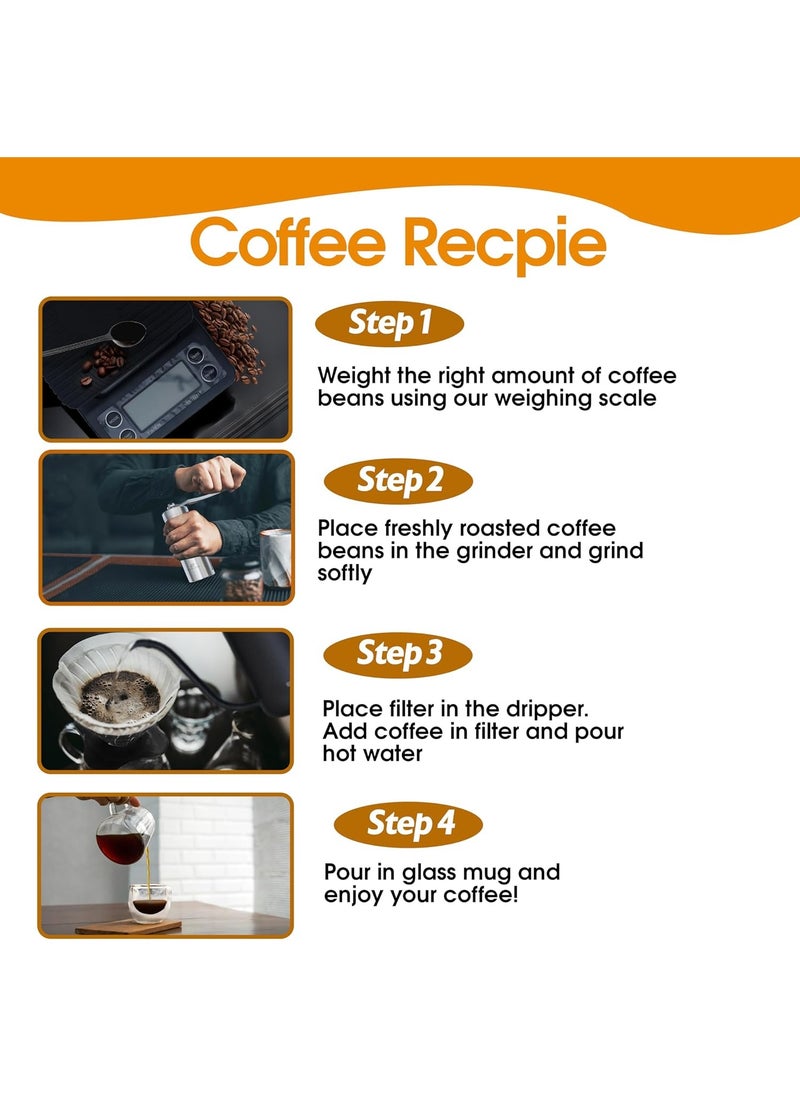 Coffee Recpie

Step 1

Weight the right amount of coffee beans using our weighing scale

Step 2

Place freshly roasted coffee beans in the grinder and grind softly

Step 3

Place filter in the dripper. Add coffee in filter and pour hot water

Step 4

Pour in glass mug and enjoy your coffee!