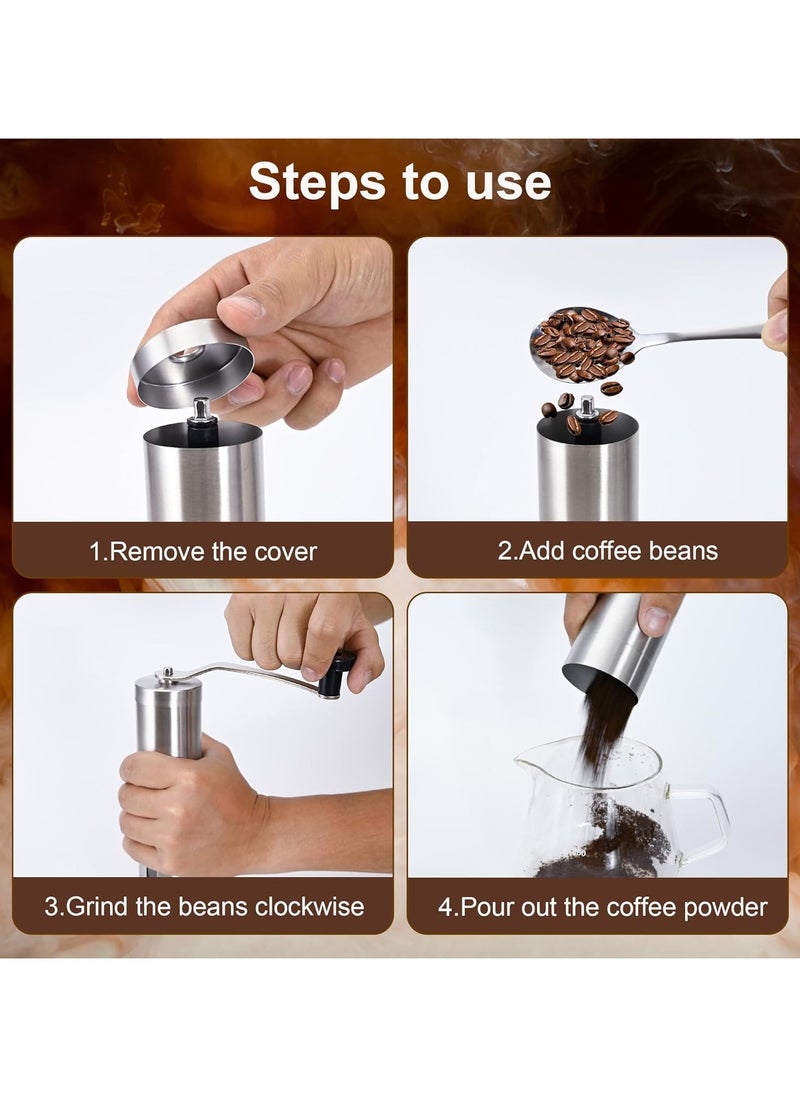 Steps to use

1.Remove the cover

2.Add coffee beans

3.Grind the beans clockwise

4.Pour out the coffee powder