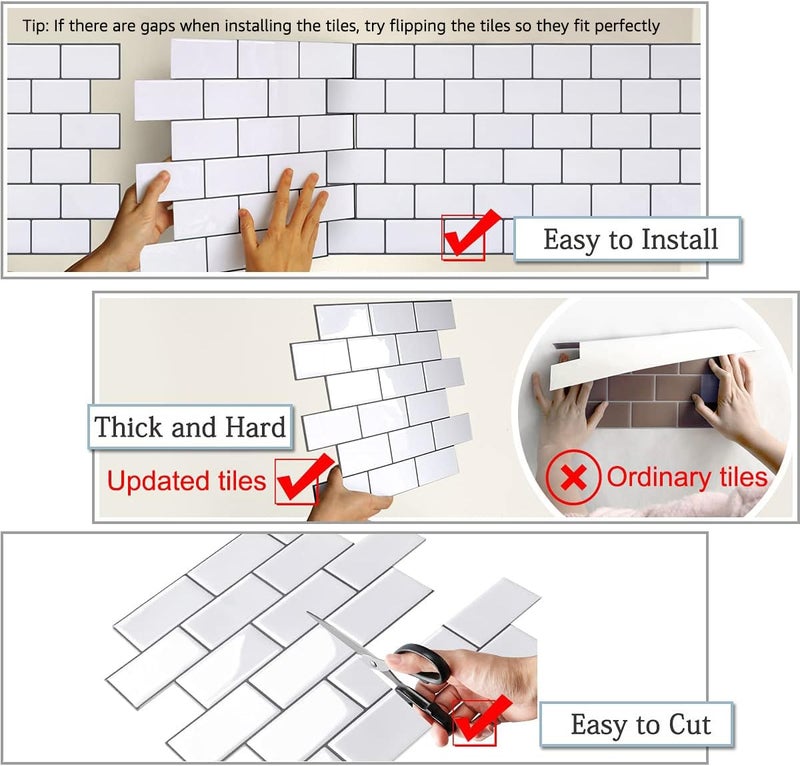 Tip: If there are gaps when installing the tiles, try flipping the tiles so they fit perfectly

Easy to Install

Thick and Hard

Updated tiles

Ordinary tiles

Easy to Cut