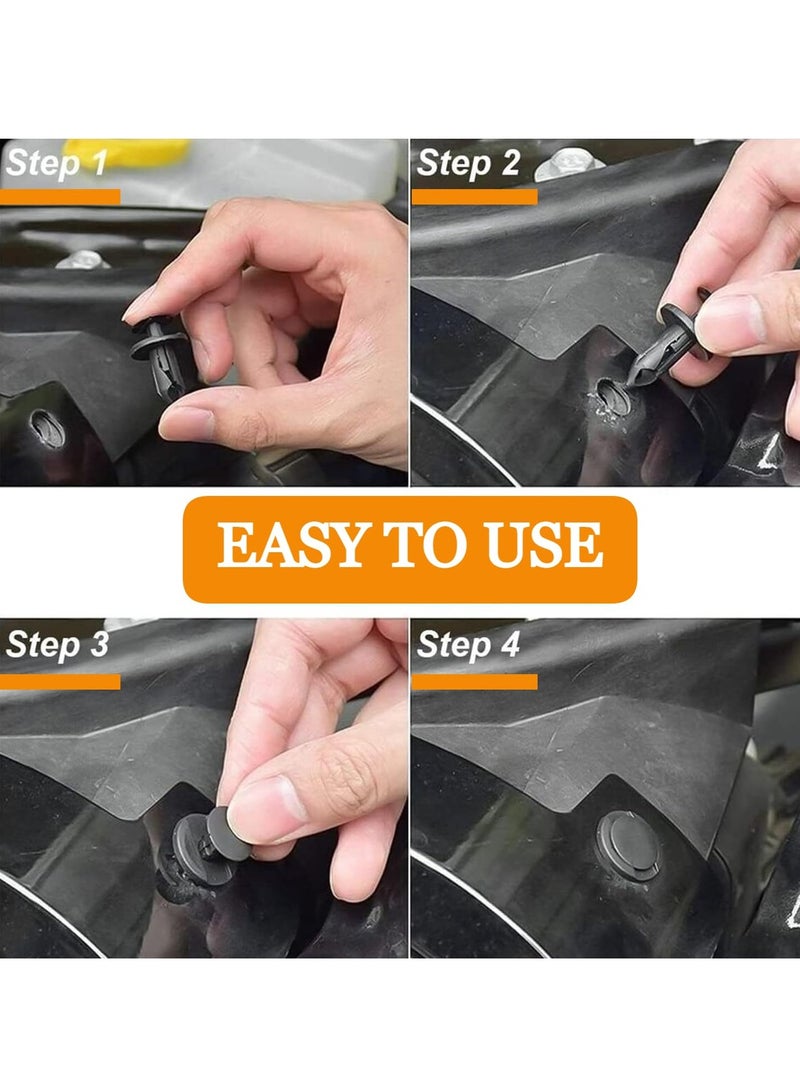 Step 1

Step 2

EASY TO USE

Step 3

Step 4