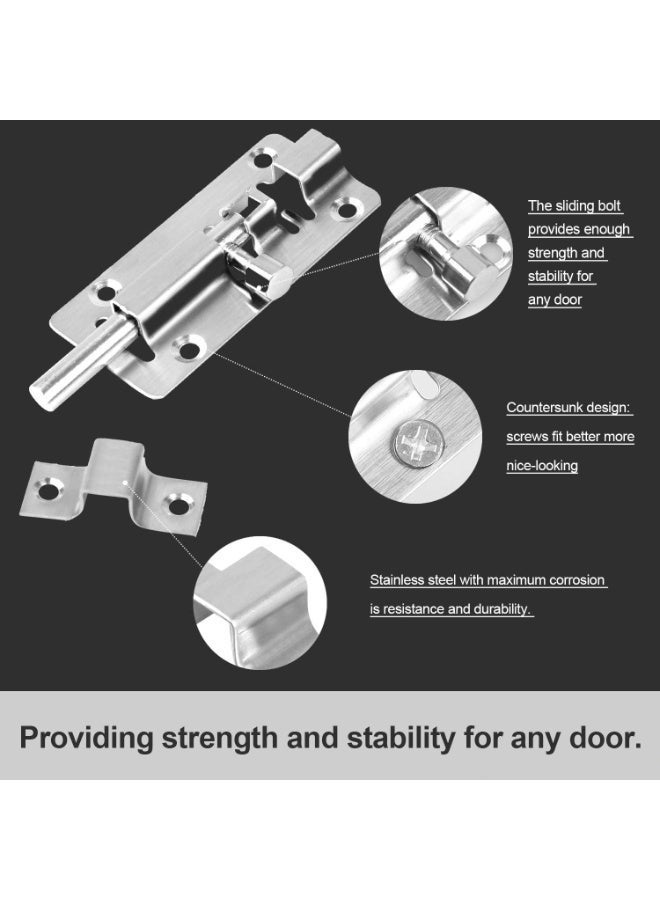 The sliding bolt provides enough strength and stability for any door

Countersunk design: screws fit better more nice-looking

Stainless steel with maximum corrosion is resistance and durability.

Providing strength and stability for any door.