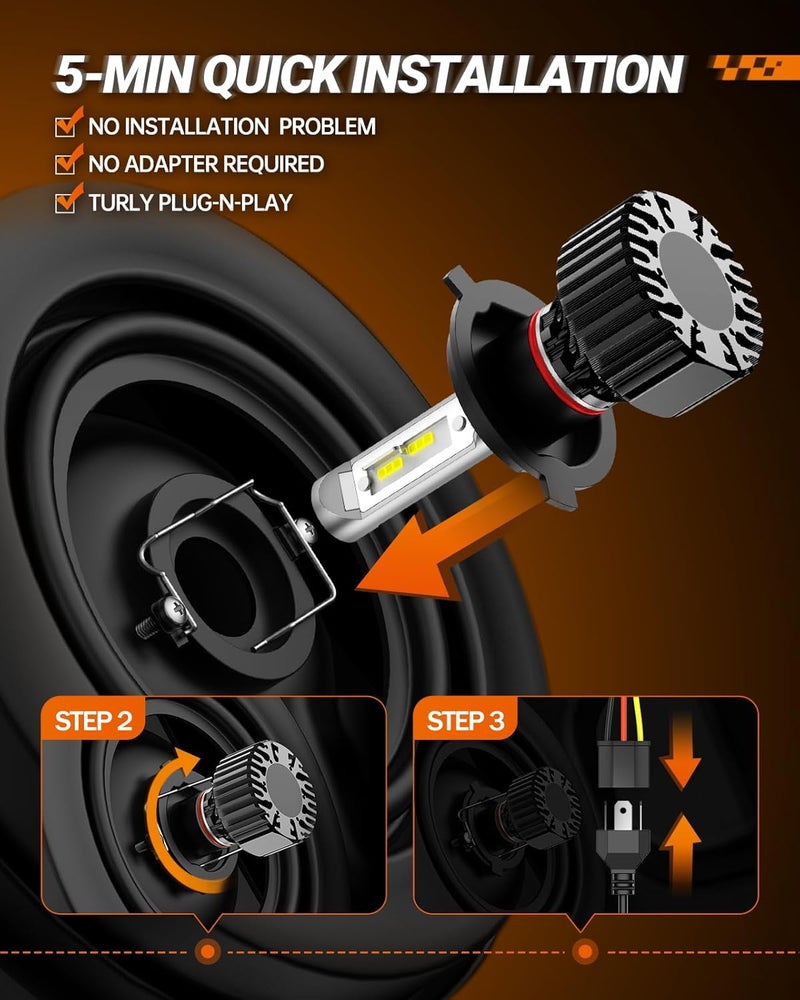 5-MIN QUICK INSTALLATION

NO INSTALLATION PROBLEM

NO ADAPTER REQUIRED

TURLY PLUG-N-PLAY

STEP 2

STEP 3