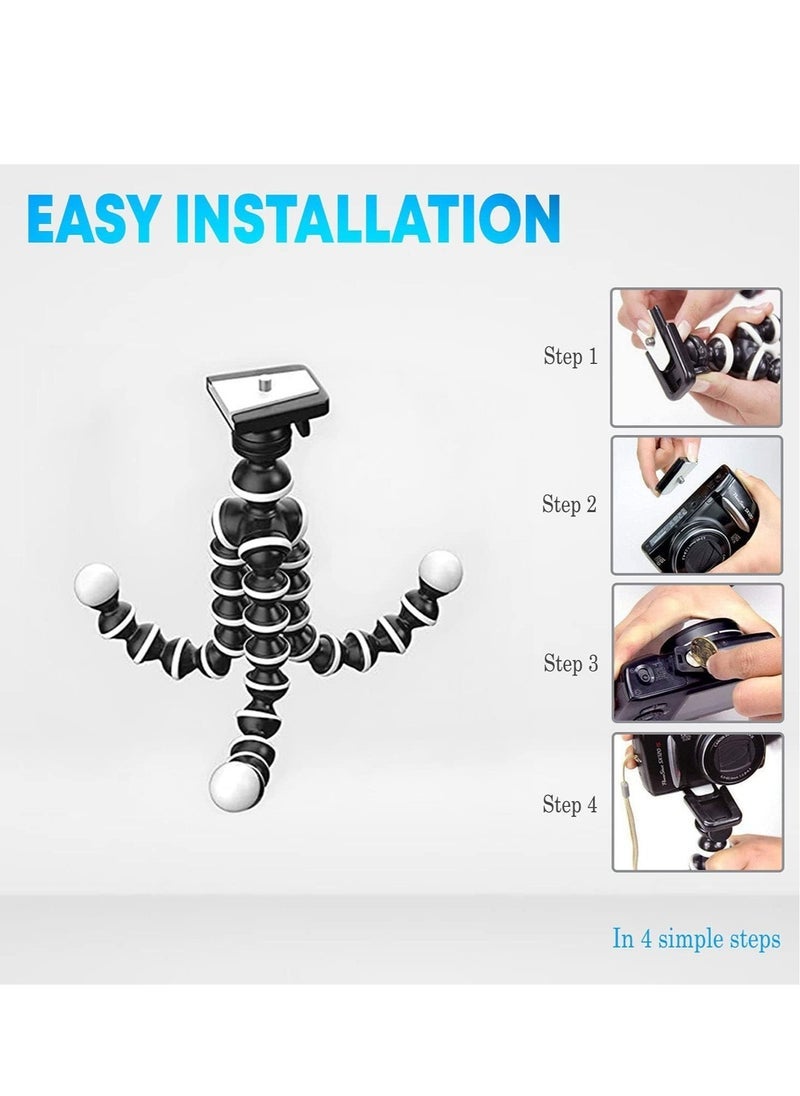 EASY INSTALLATION

Step 1

Step 2

Step 3

Step 4

In 4 simple steps