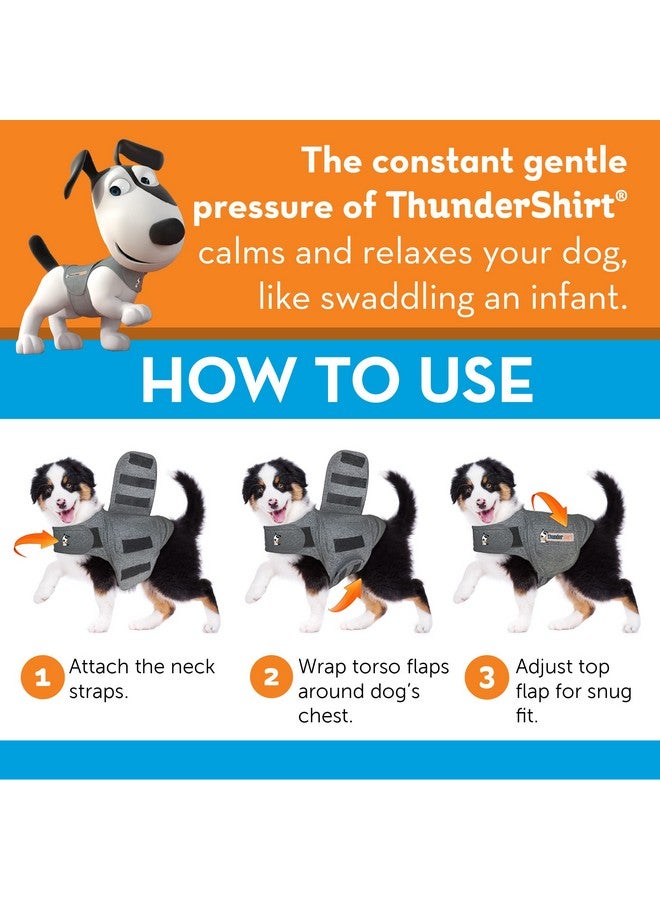 The constant gentle pressure of ThunderShirt® calms and relaxes your dog, like swaddling an infant.

HOW TO USE

ThunderShirt

1 Attach the neck straps.

2 Wrap torso flaps around dog's chest.

3 Adjust top flap for snug fit.