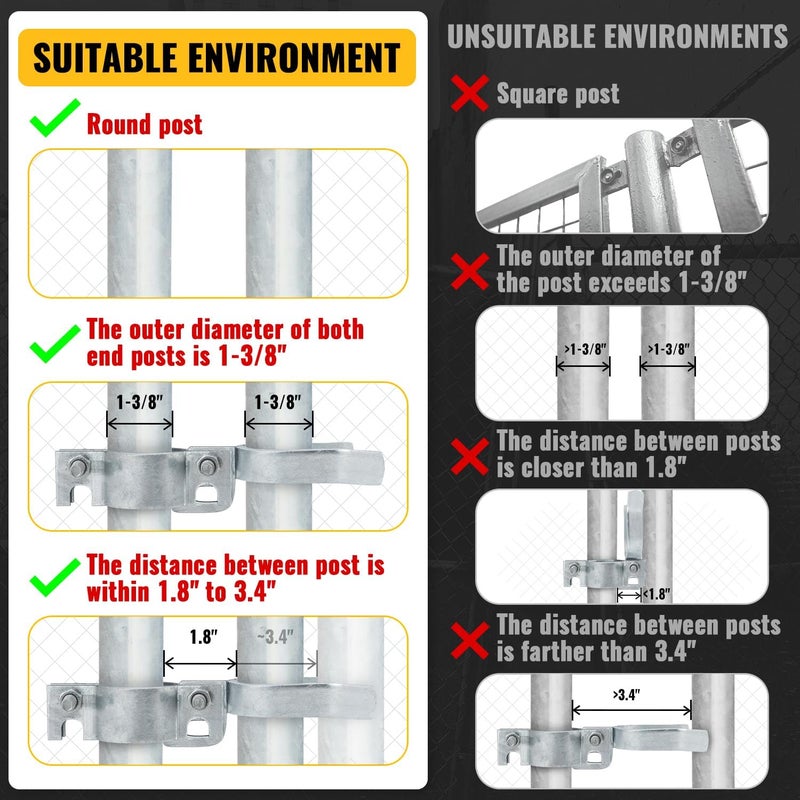 SUITABLE ENVIRONMENT

Round post

The outer diameter of both end posts is 1-3/8"

1-3/8"

1-3/8"

The distance between post is within 1.8" to 3.4"

1.8"

~3.4"

UNSUITABLE ENVIRONMENTS

Square post

The outer diameter of the post exceeds 1-3/8"

>1-3/8"

>1-3/8"

The distance between posts is closer than 1.8"

<1.8"

The distance between posts is farther than 3.4"

>3.4"