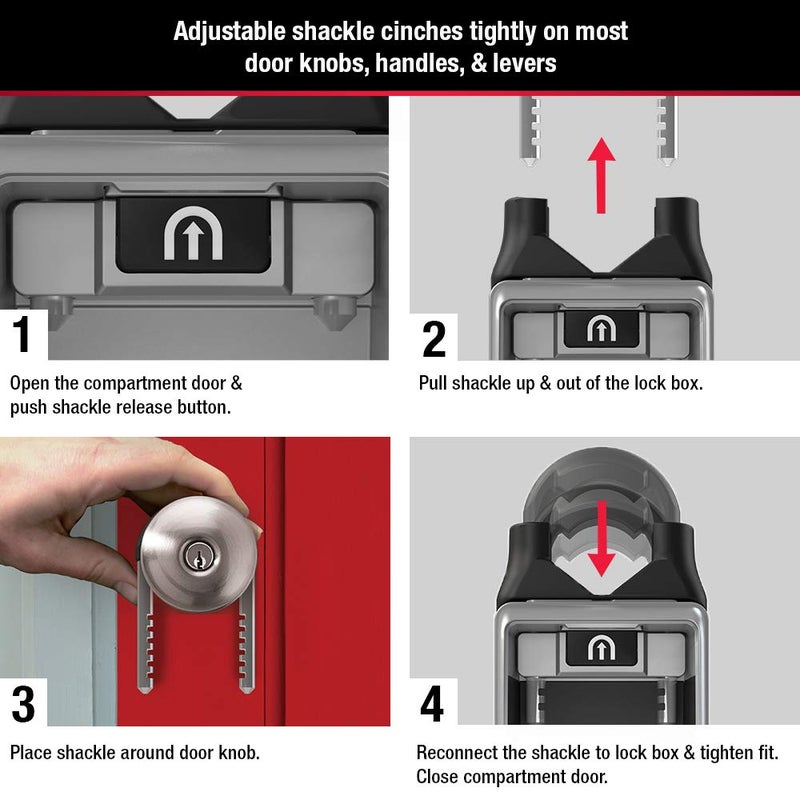 Adjustable shackle cinches tightly on most door knobs, handles, & levers

1

Open the compartment door & push shackle release button.

2

Pull shackle up & out of the lock box.

3

Place shackle around door knob.

4

Reconnect the shackle to lock box & tighten fit. Close compartment door.