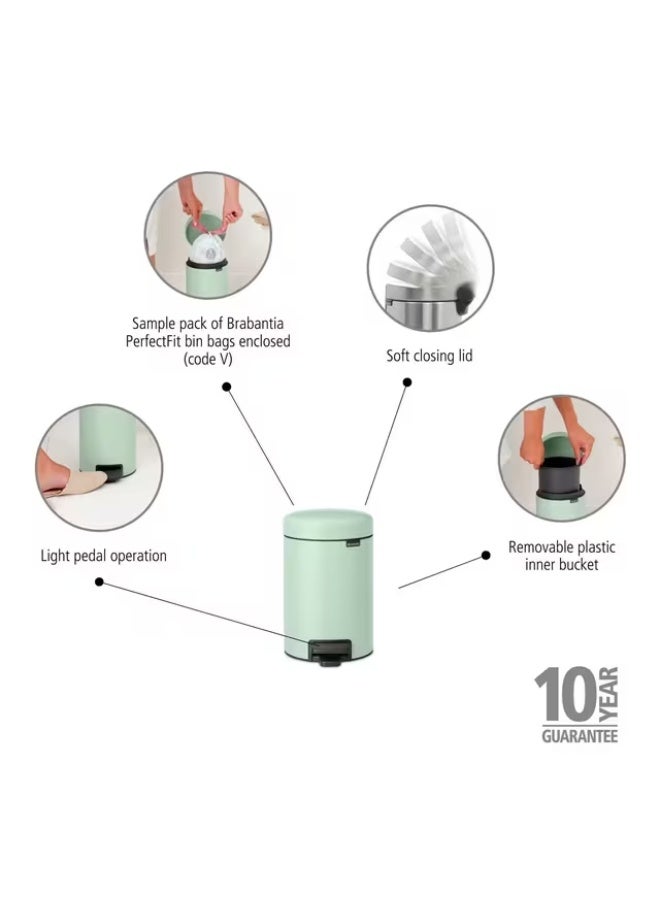 Sample pack of Brabantia PerfectFit bin bags enclosed (code V)

Soft closing lid

Light pedal operation

Removable plastic inner bucket

10 YEAR GUARANTEE