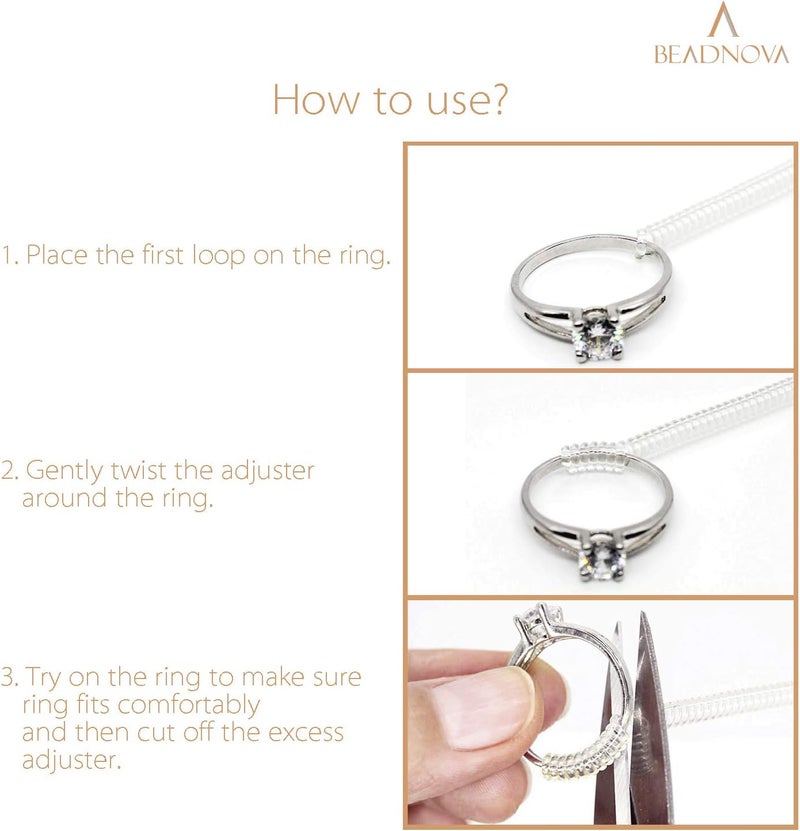 BEADNOVA

How to use?

1. Place the first loop on the ring.

2. Gently twist the adjuster around the ring.

3. Try on the ring to make sure ring fits comfortably and then cut off the excess adjuster.