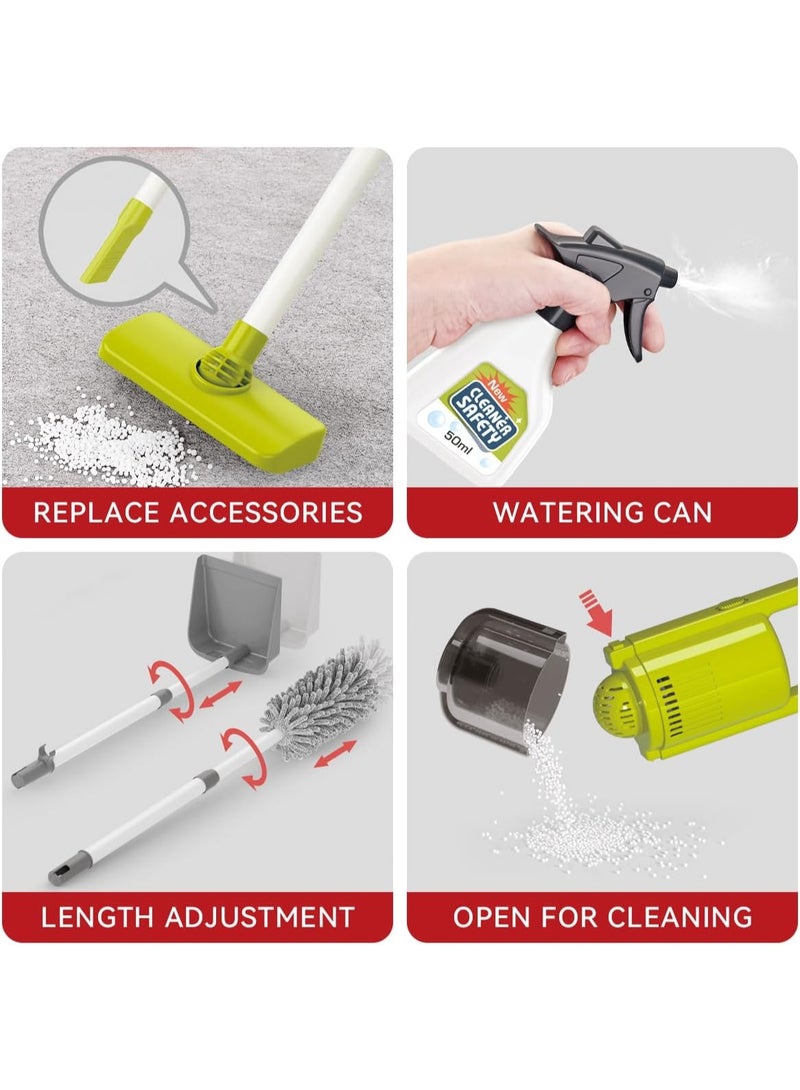 REPLACE ACCESSORIES

New
CLEANER
SAFETY
50ml

WATERING CAN

LENGTH ADJUSTMENT

OPEN FOR CLEANING