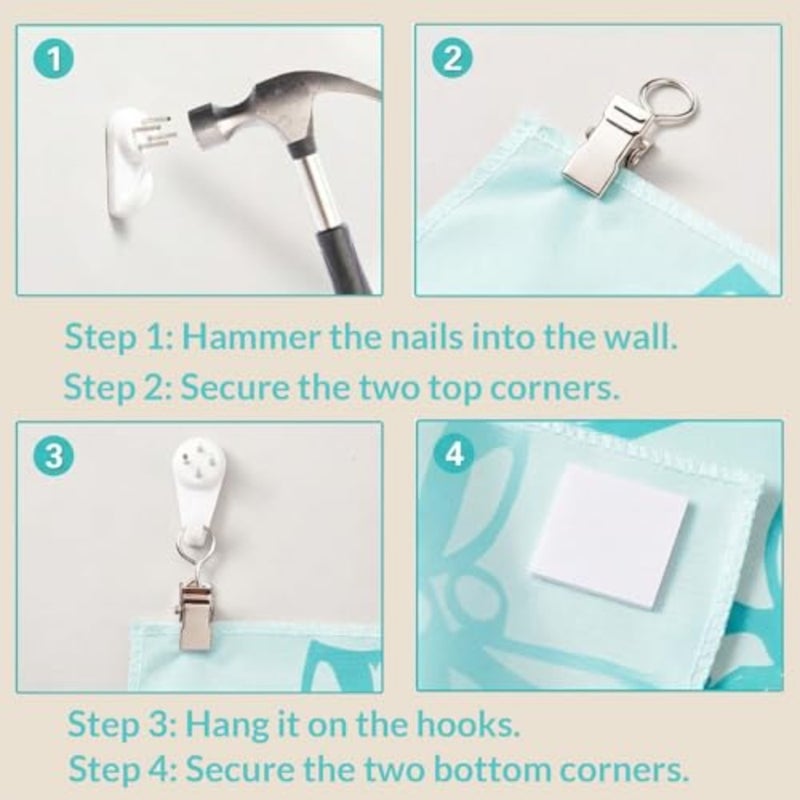 1

2

Step 1: Hammer the nails into the wall.
Step 2: Secure the two top corners.

3

4

Step 3: Hang it on the hooks.
Step 4: Secure the two bottom corners.