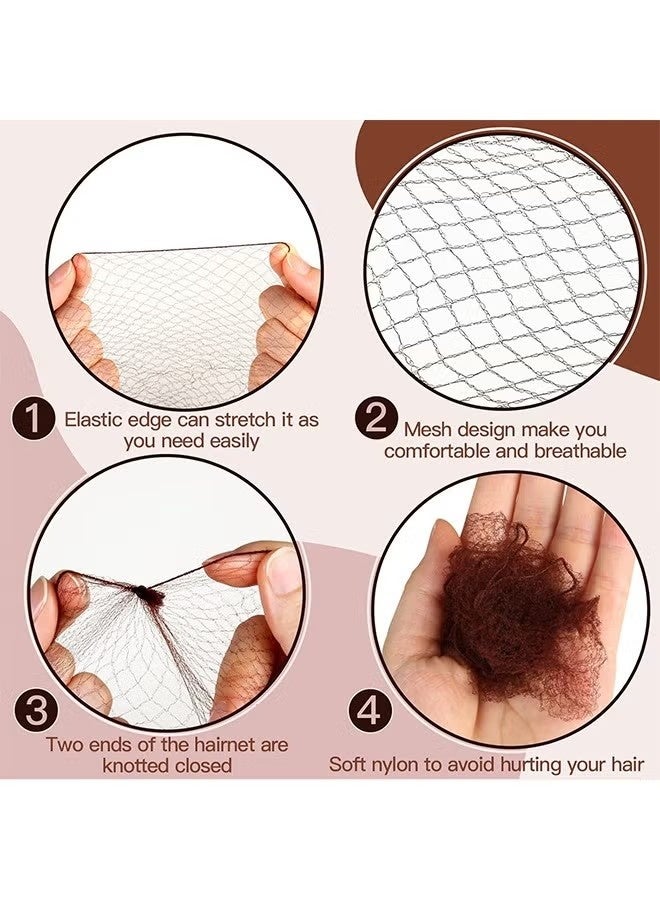 1 Elastic edge can stretch it as you need easily

2 Mesh design make you comfortable and breathable

3 Two ends of the hairnet are knotted closed

4 Soft nylon to avoid hurting your hair