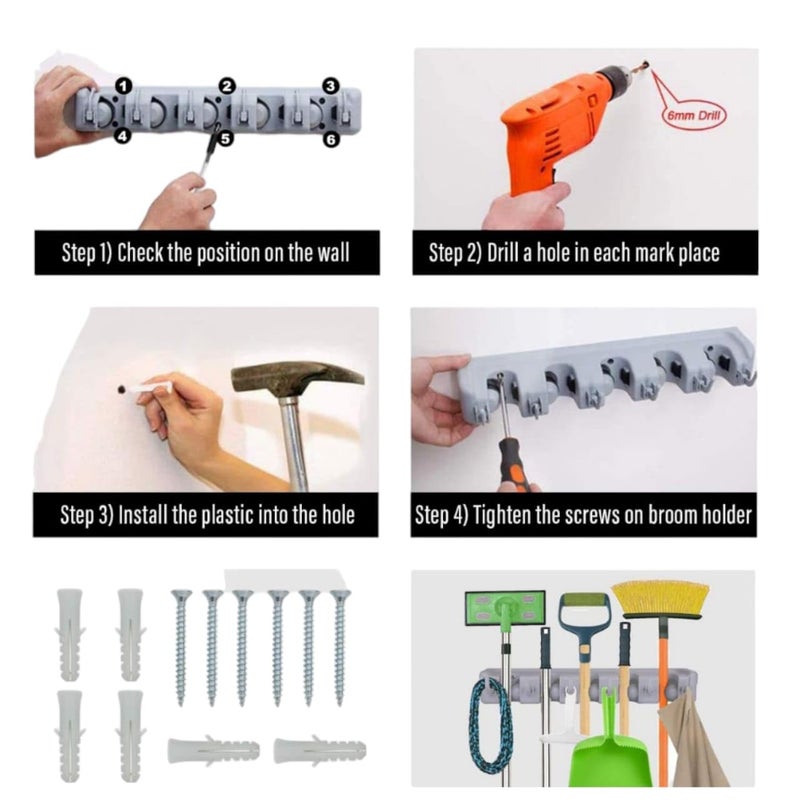 1
2
3
4
5
6

Step 1) Check the position on the wall

6mm Drill

Step 2) Drill a hole in each mark place

Step 3) Install the plastic into the hole

Step 4) Tighten the screws on broom holder