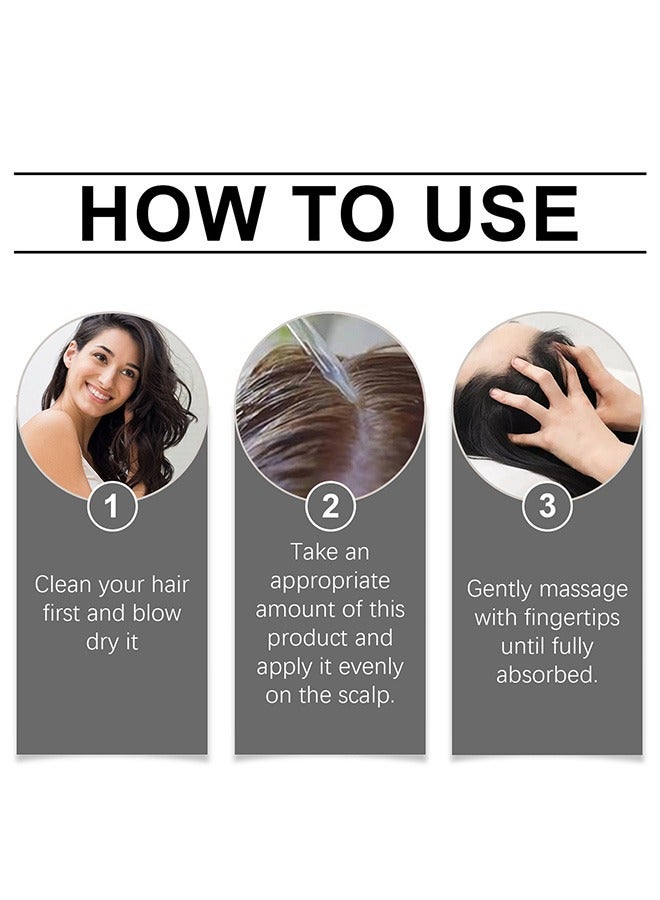 HOW TO USE

1

Clean your hair first and blow dry it

2

Take an appropriate amount of this product and apply it evenly on the scalp.

3

Gently massage with fingertips until fully absorbed.