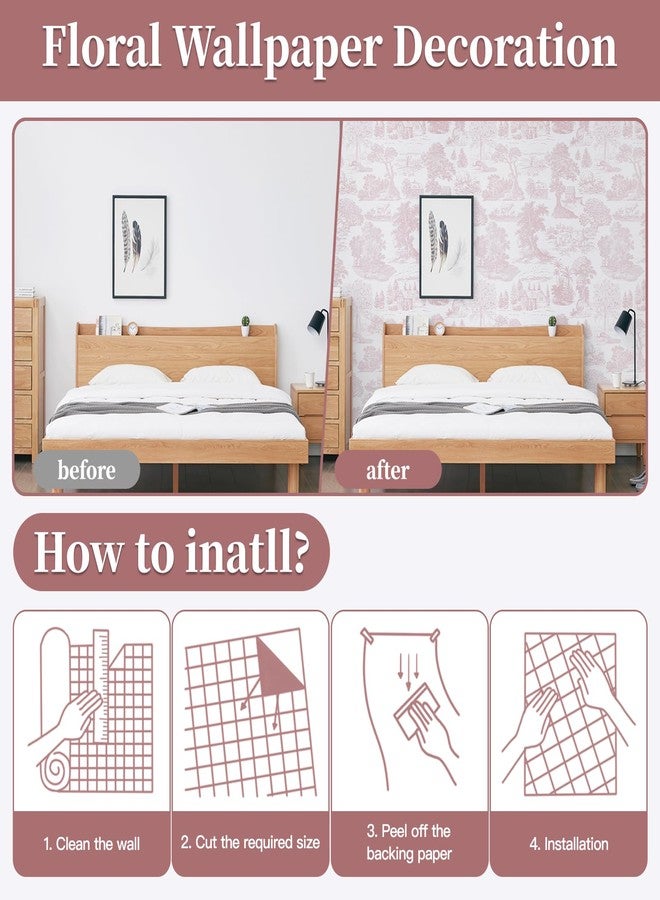 Floral Wallpaper Decoration

before

after

How to inatll?

1. Clean the wall

2. Cut the required size

3. Peel off the backing paper

4. Installation