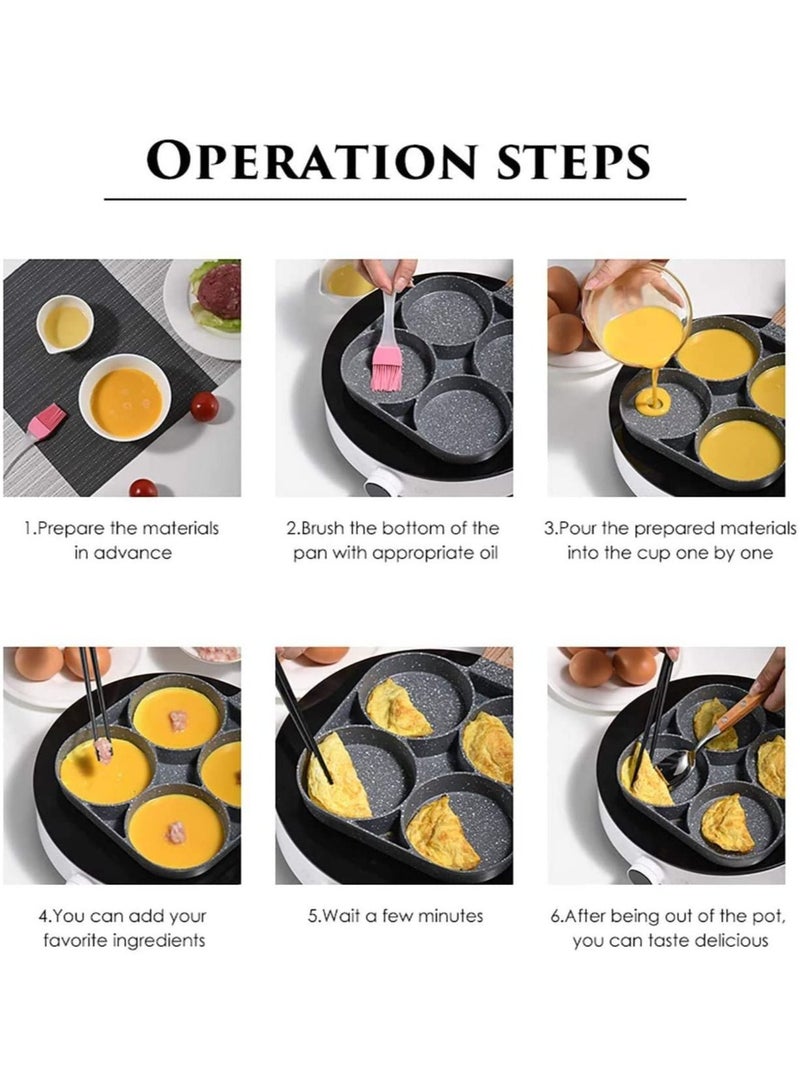 OPERATION STEPS

1.Prepare the materials in advance

2.Brush the bottom of the pan with appropriate oil

3.Pour the prepared materials into the cup one by one

4.You can add your favorite ingredients

5.Wait a few minutes

6.After being out of the pot, you can taste delicious