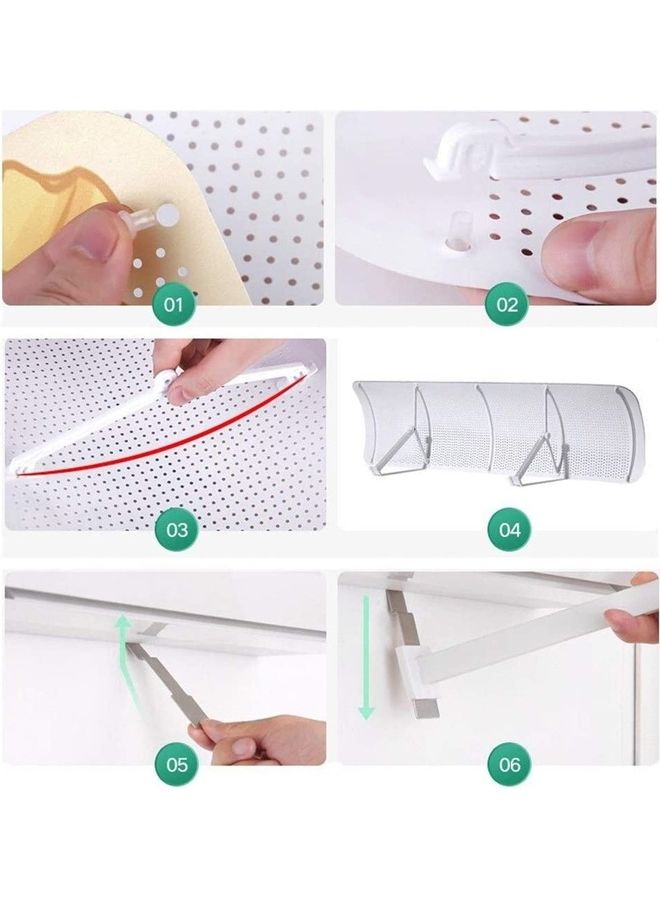 01
02
03
04
05
06