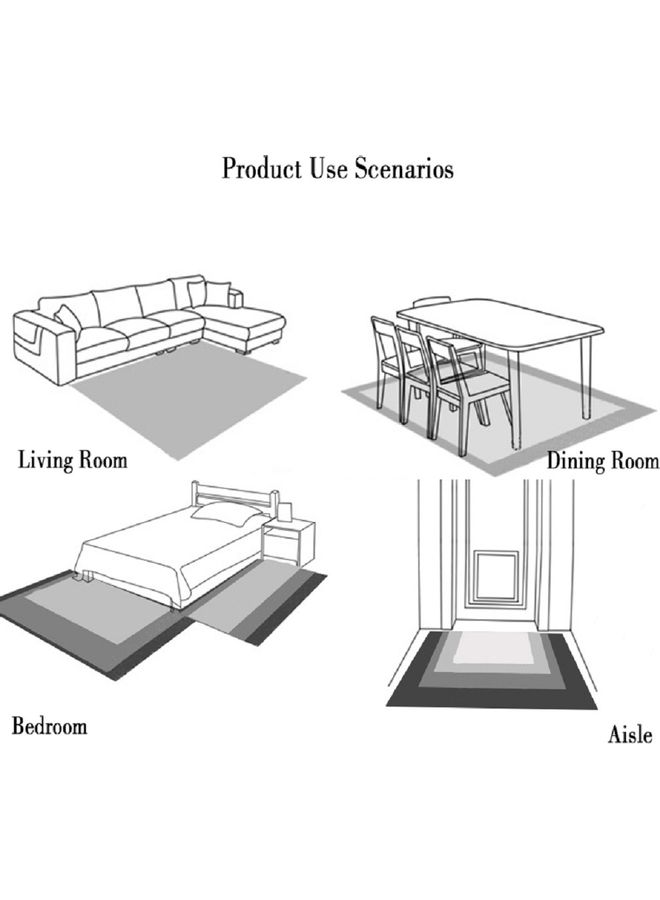 Product Use Scenarios

Living Room

Dining Room

Bedroom

Aisle