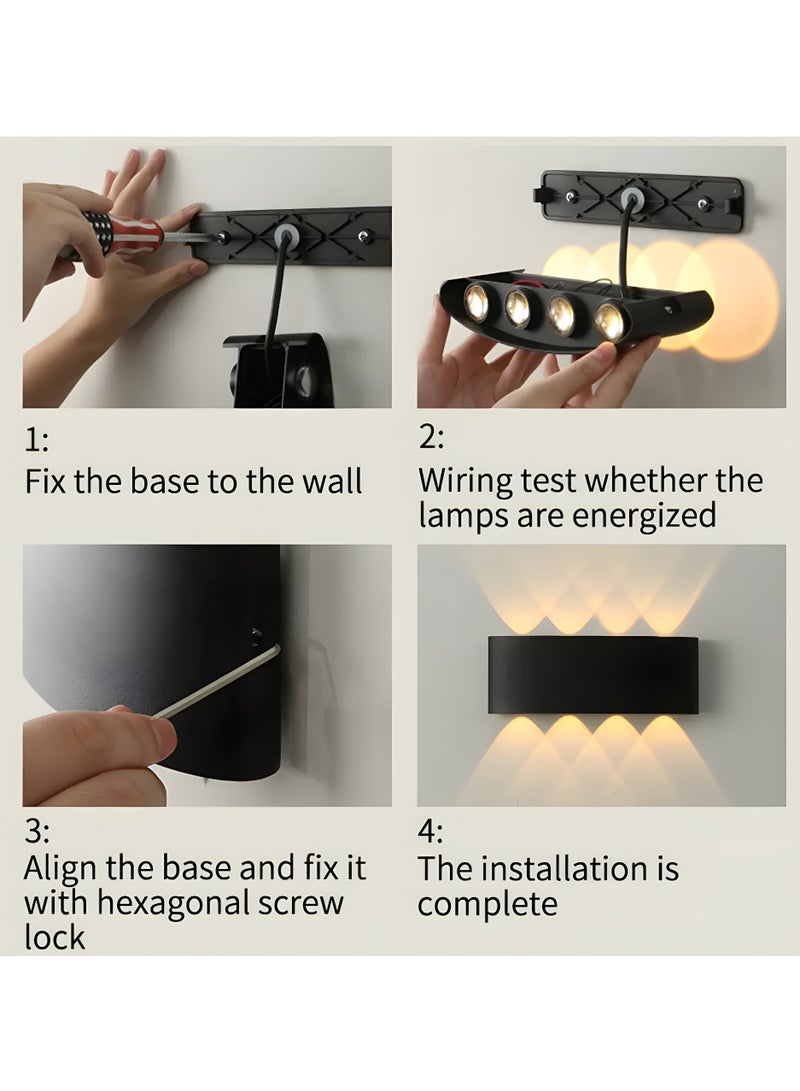 1:
Fix the base to the wall

2:
Wiring test whether the lamps are energized

3:
Align the base and fix it with hexagonal screw lock

4:
The installation is complete