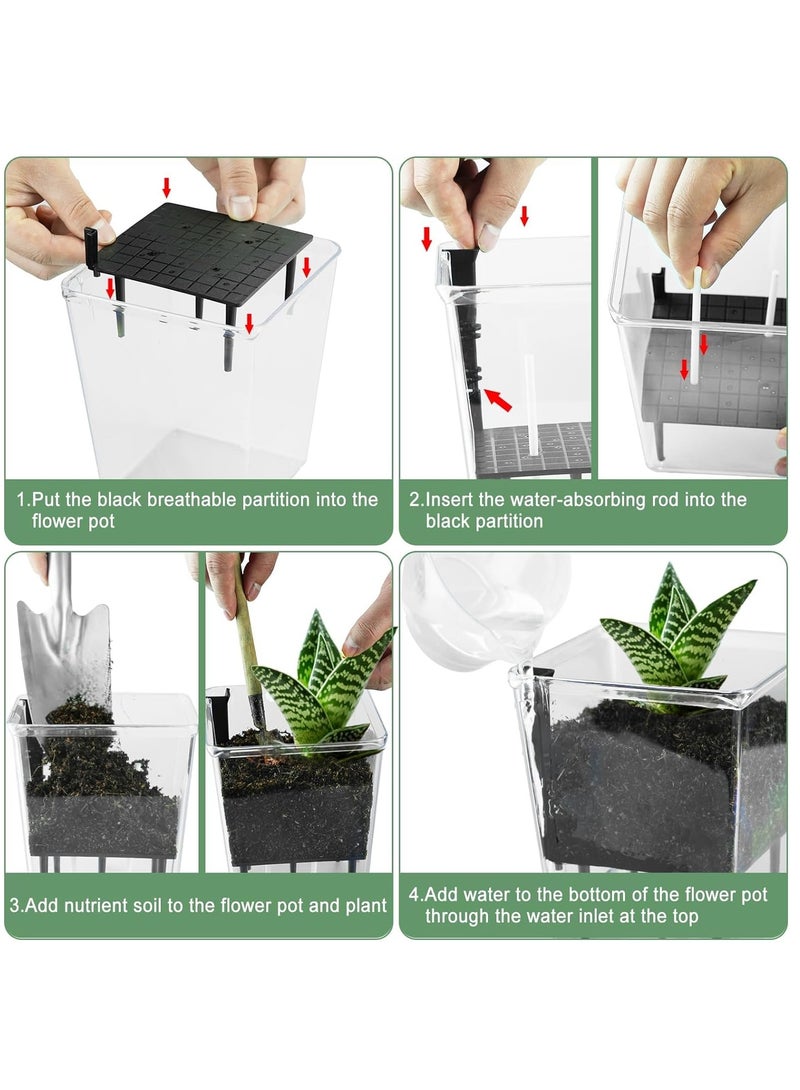 1.Put the black breathable partition into the flower pot

2.Insert the water-absorbing rod into the black partition

3.Add nutrient soil to the flower pot and plant

4.Add water to the bottom of the flower pot through the water inlet at the top