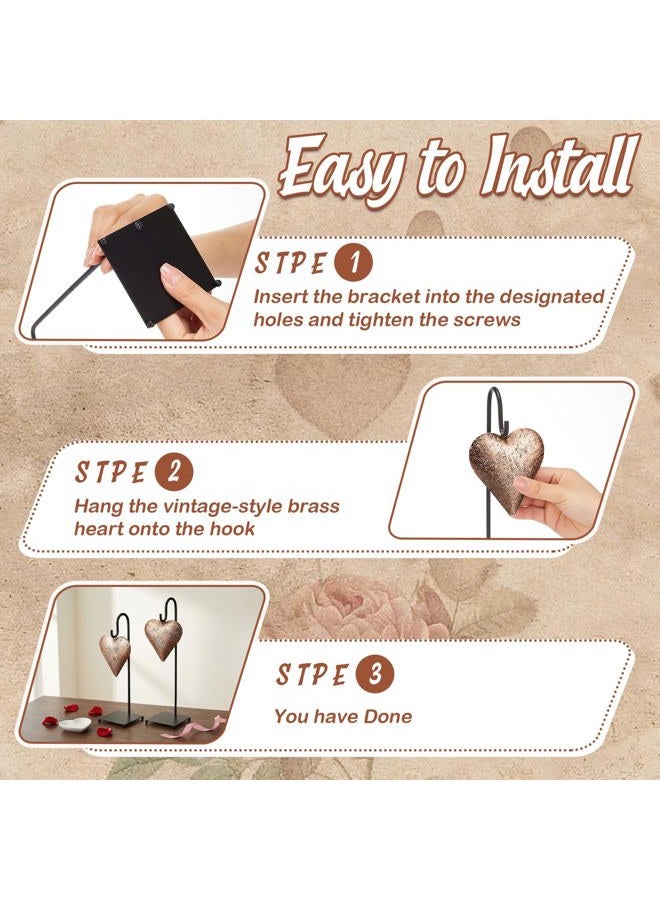 Easy to Install

STPE 1
Insert the bracket into the designated holes and tighten the screws

STPE 2
Hang the vintage-style brass heart onto the hook

STPE 3
You have Done