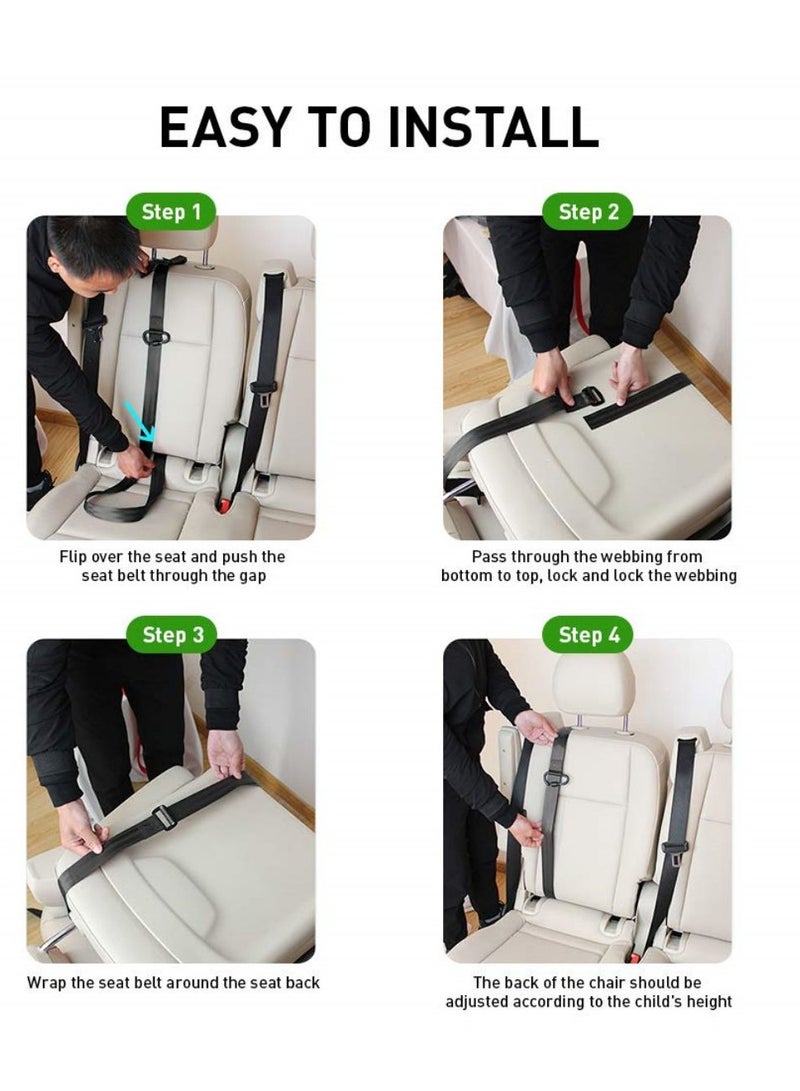 EASY TO INSTALL

Step 1

Flip over the seat and push the seat belt through the gap

Step 2

Pass through the webbing from bottom to top, lock and lock the webbing

Step 3

Wrap the seat belt around the seat back

Step 4

The back of the chair should be adjusted according to the child's height