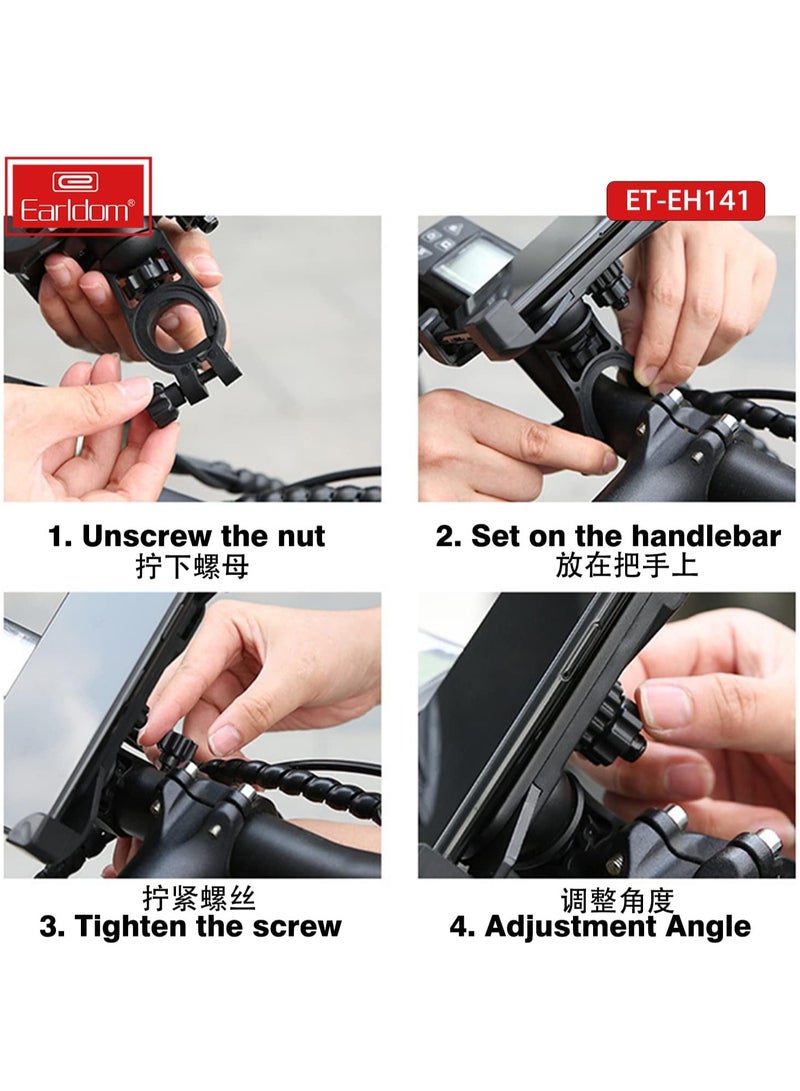 Earldom®

ET-EH141

1. Unscrew the nut
拧下螺母

2. Set on the handlebar
放在把手上

拧紧螺丝
3. Tighten the screw

调整角度
4. Adjustment Angle