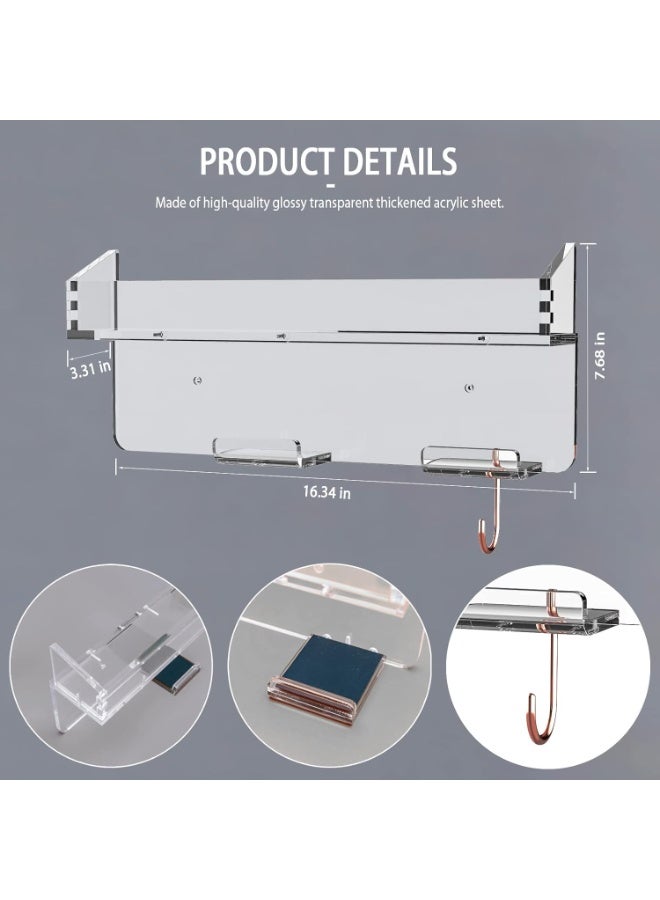 PRODUCT DETAILS

Made of high-quality glossy transparent thickened acrylic sheet.

3.31 in

7.68 in

16.34 in