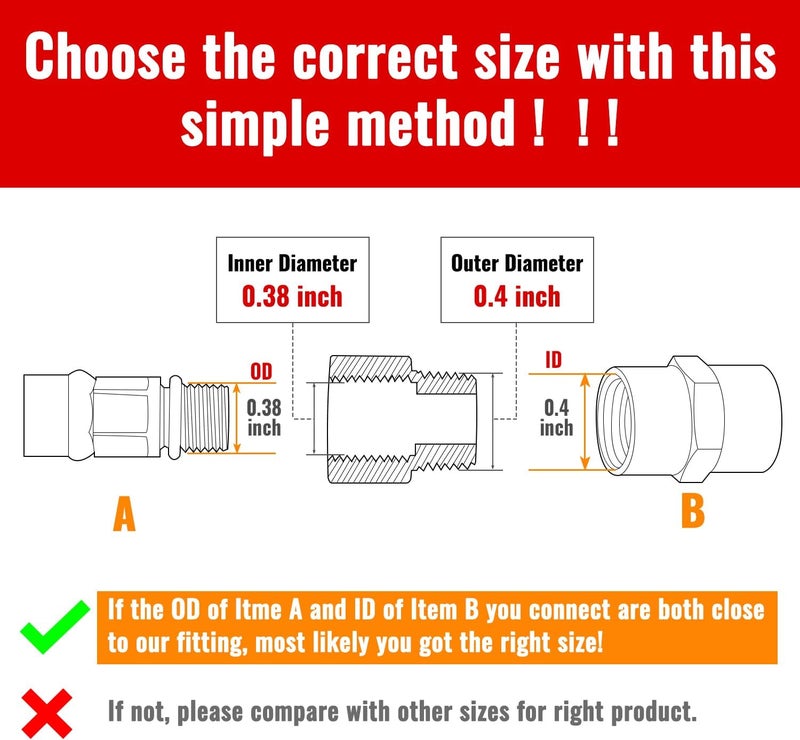 Choose the correct size with this simple method ! ! !

Inner Diameter
0.38 inch

Outer Diameter
0.4 inch

OD
0.38 inch

ID
0.4 inch

A

B

If the OD of Itme A and ID of Item B you connect are both close to our fitting, most likely you got the right size!

If not, please compare with other sizes for right product.