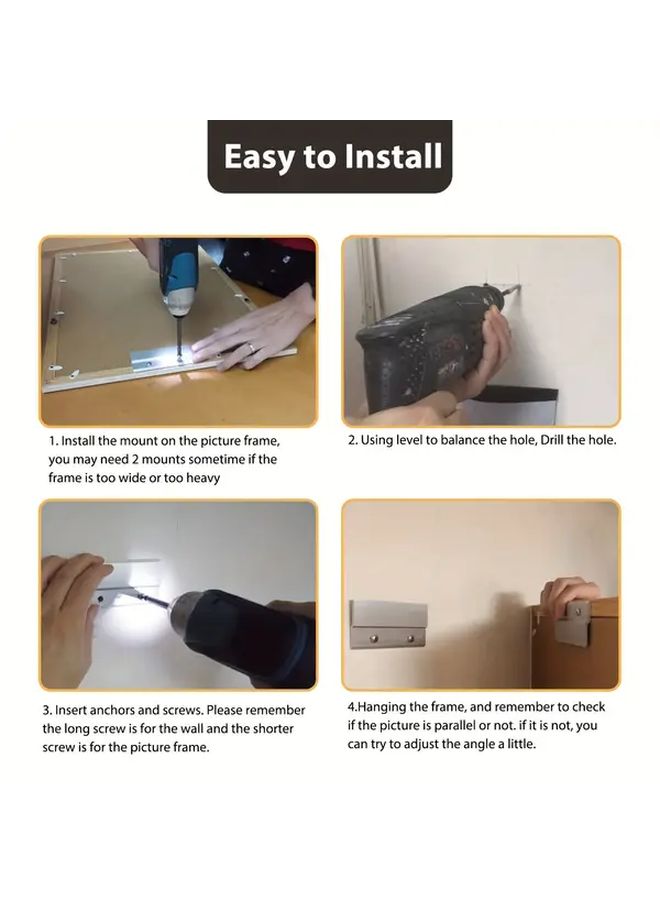 Easy to Install

1. Install the mount on the picture frame, you may need 2 mounts sometime if the frame is too wide or too heavy

2. Using level to balance the hole, Drill the hole.

3. Insert anchors and screws. Please remember the long screw is for the wall and the shorter screw is for the picture frame.

4.Hanging the frame, and remember to check if the picture is parallel or not. if it is not, you can try to adjust the angle a little.