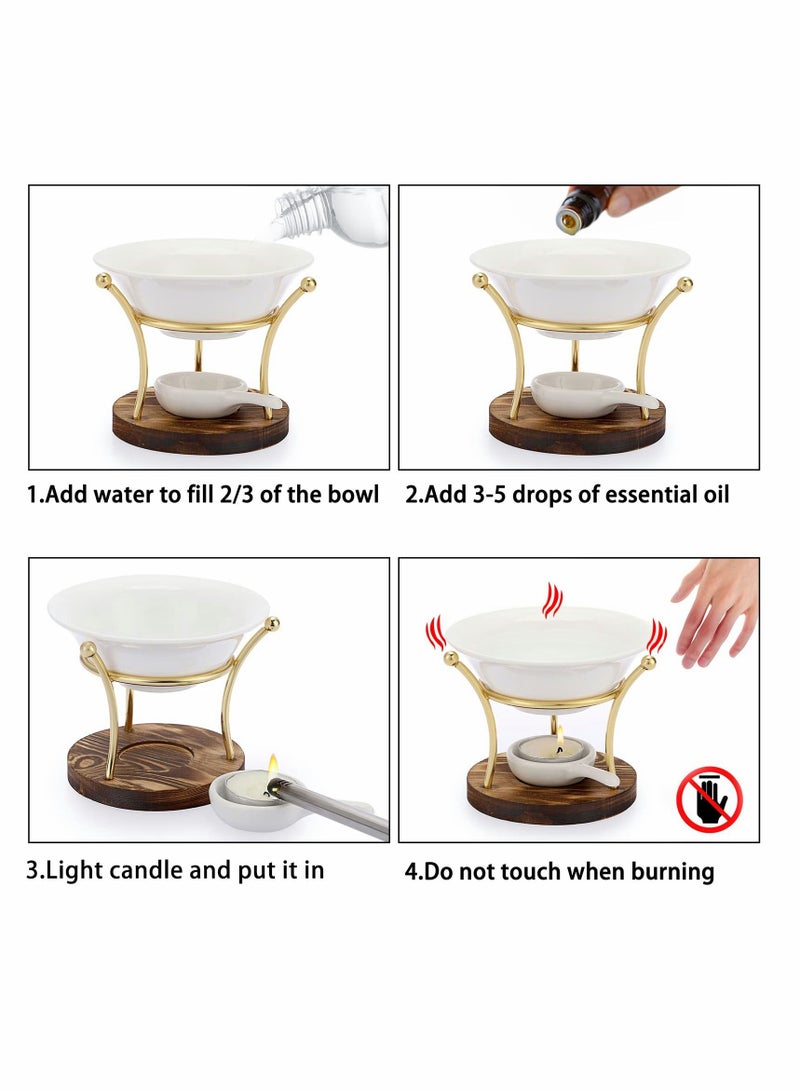 1.Add water to fill 2/3 of the bowl

2.Add 3-5 drops of essential oil

3.Light candle and put it in

4.Do not touch when burning