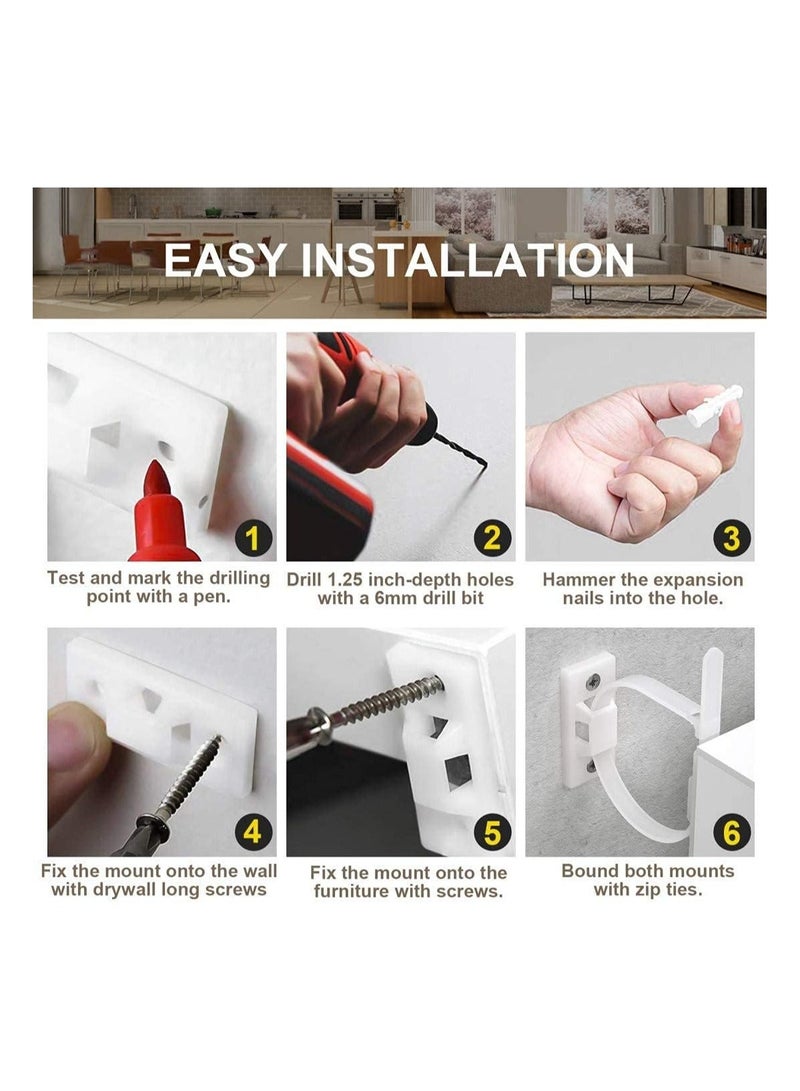 EASY INSTALLATION

1
Test and mark the drilling point with a pen.

2
Drill 1.25 inch-depth holes with a 6mm drill bit

3
Hammer the expansion nails into the hole.

4
Fix the mount onto the wall with drywall long screws

5
Fix the mount onto the furniture with screws.

6
Bound both mounts with zip ties.