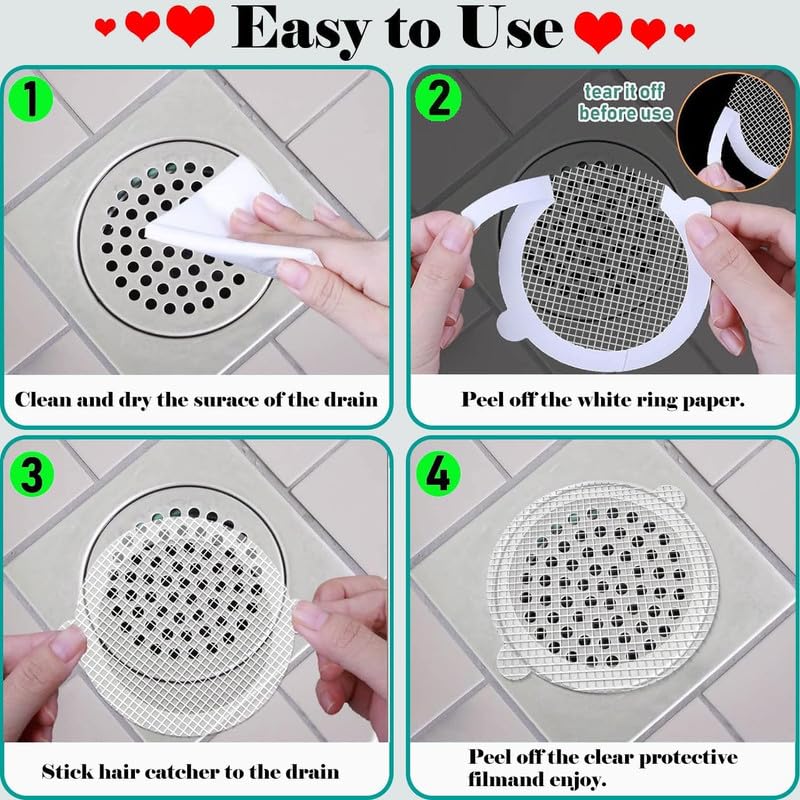 Easy to Use

1

Clean and dry the surace of the drain

2

tear it off before use

Peel off the white ring paper.

3

Stick hair catcher to the drain

4

Peel off the clear protective filmand enjoy.