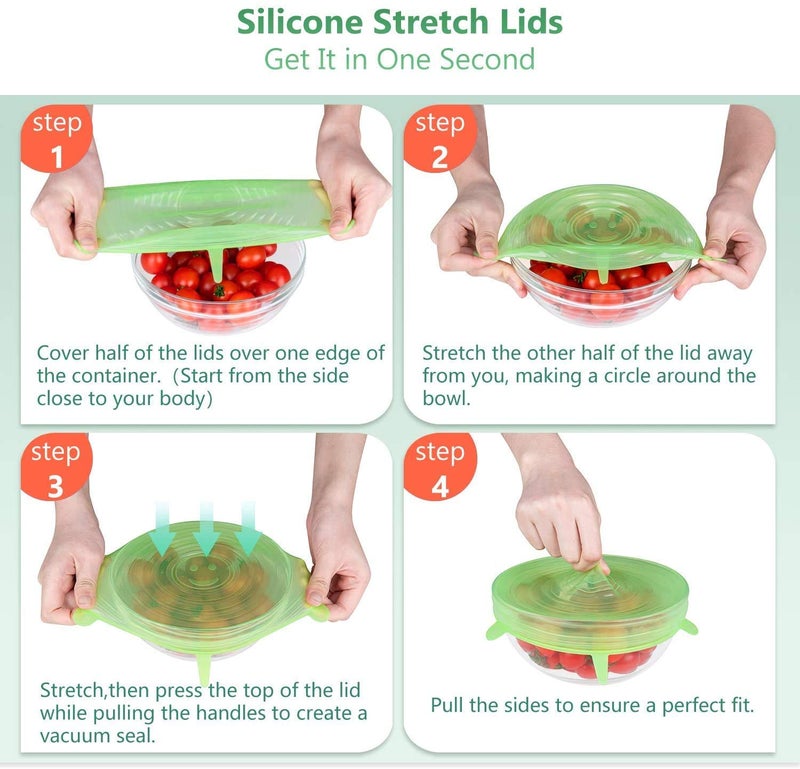 Silicone Stretch Lids
Get It in One Second

step
1

Cover half of the lids over one edge of the container. (Start from the side close to your body)

step
2

Stretch the other half of the lid away from you, making a circle around the bowl.

step
3

Stretch,then press the top of the lid while pulling the handles to create a vacuum seal.

step
4

Pull the sides to ensure a perfect fit.