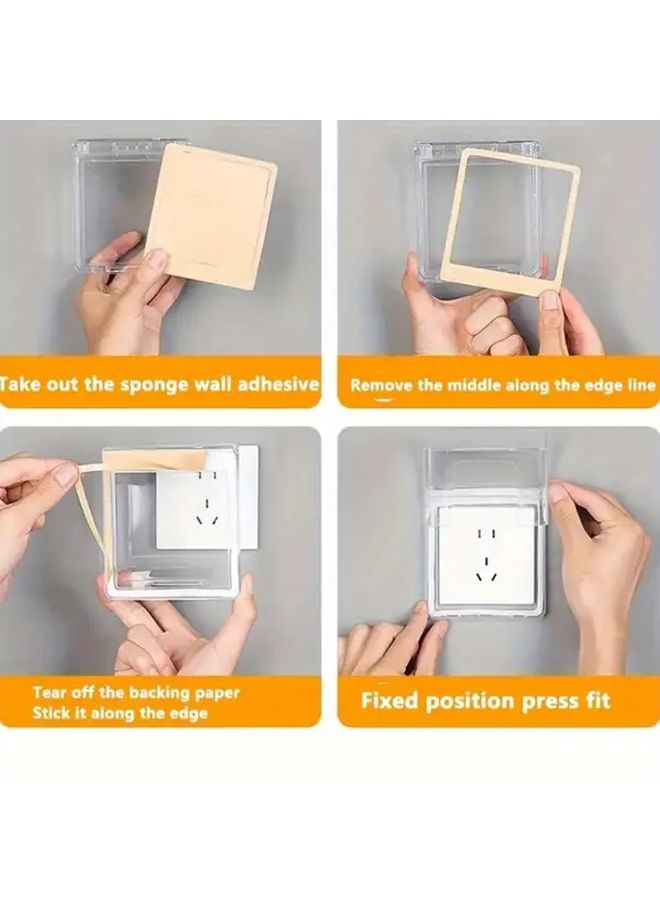 Take out the sponge wall adhesive

Remove the middle along the edge line

Tear off the backing paper
Stick it along the edge

Fixed position press fit