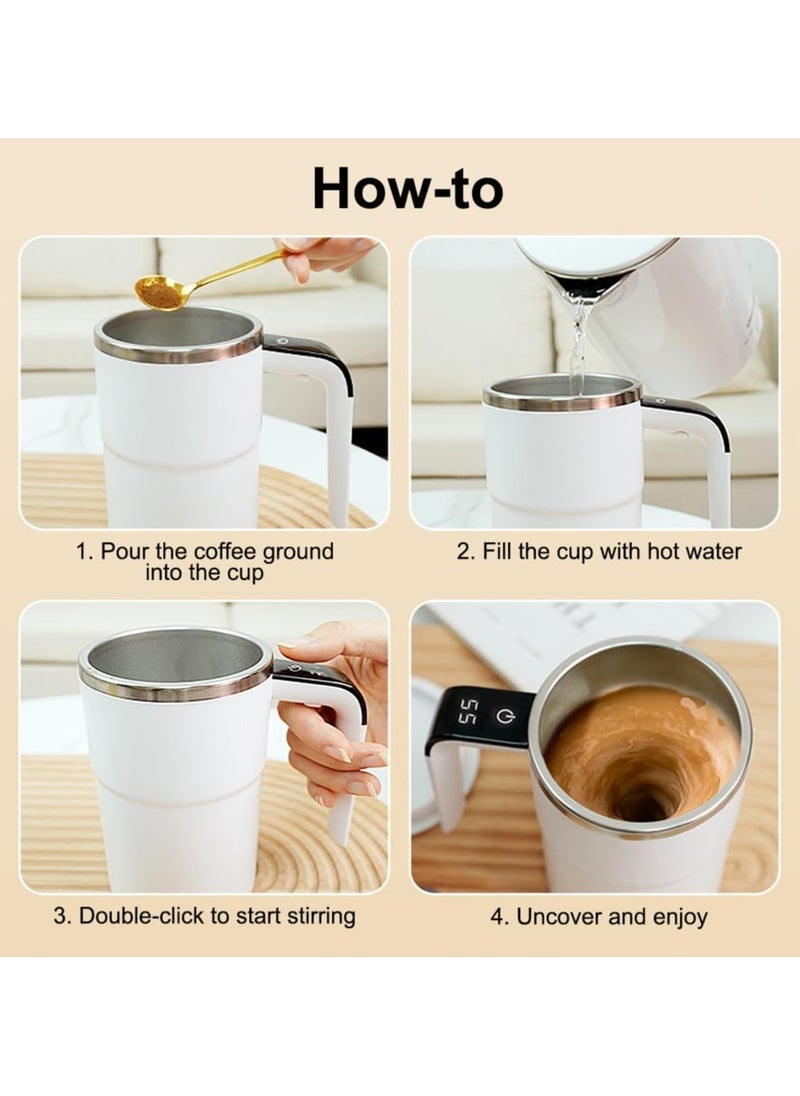 How-to

1. Pour the coffee ground into the cup

2. Fill the cup with hot water

3. Double-click to start stirring

55

4. Uncover and enjoy